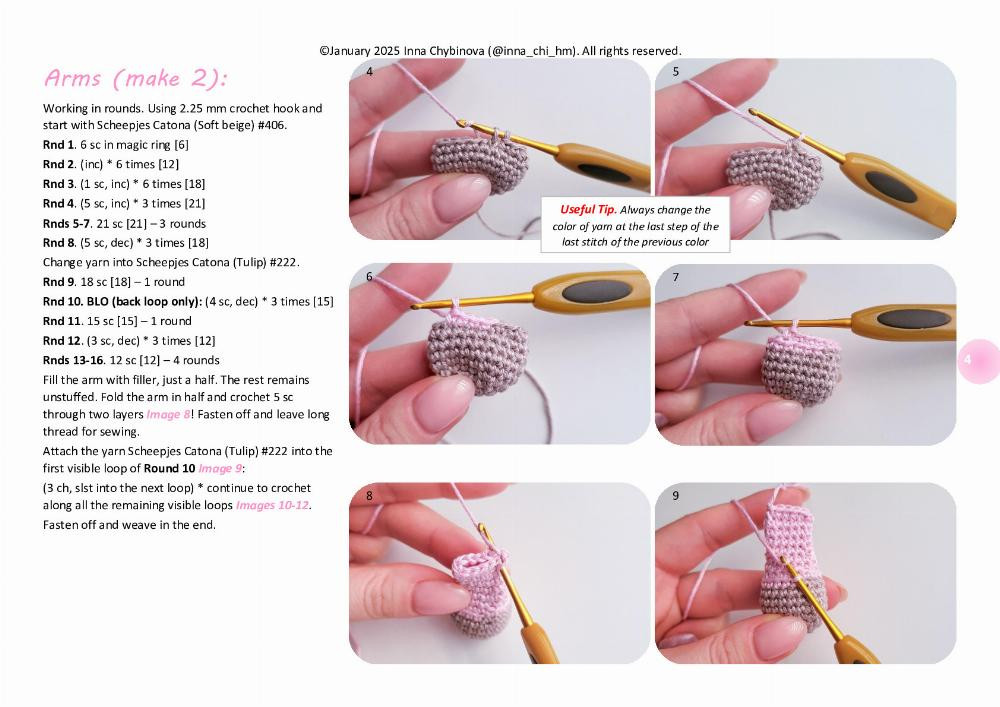 ©January 2025 Inna Chybinova (@inna_chi_hm). All rights reserved.

Arms (make 2):

Working in rounds. Using 2.25 mm crochet hook and start with Scheepjes Catona (Soft beige) #406.

Rnd 1. 6 sc in magic ring [6]
Rnd 2. (inc) * 6 times [12]
Rnd 3. (1 sc, inc) * 6 times [18]
Rnd 4. (5 sc, inc) * 3 times [21]
Rnds 5-7. 21 sc [21] – 3 rounds
Rnd 8. (5 sc, dec) * 3 times [18]
Change yarn into Scheepjes Catona (Tulip) #222.
Rnd 9. 18 sc [18] – 1 round
Rnd 10. BLO (back loop only): (4 sc, dec) * 3 times [15]
Rnd 11. 15 sc [15] – 1 round
Rnd 12. (3 sc, dec) * 3 times [12]
Rnds 13-16. 12 sc [12] – 4 rounds
Fill the arm with filler, just a half. The rest remains unstuffed. Fold the arm in half and crochet 5 sc through two layers Image 8! Fasten off and leave long thread for sewing.
Attach the yarn Scheepjes Catona (Tulip) #222 into the first visible loop of Round 10 Image 9:
(3 ch, slst into the next loop) * continue to crochet along all the remaining visible loops Images 10-12.
Fasten off and weave in the end.

4

5

Useful Tip. Always change the color of yarn at the last step of the last stitch of the previous color

6

7

4

8

9