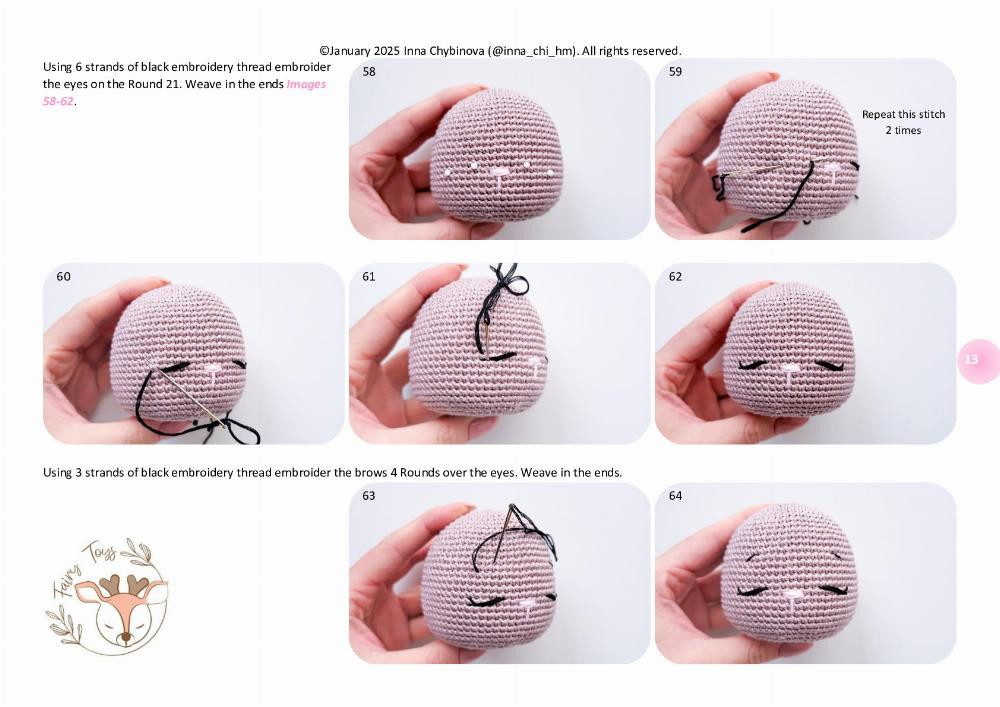 ©January 2025 Inna Chybinova (@inna_chi_hm). All rights reserved.

Using 6 strands of black embroidery thread embroider the eyes on the Round 21. Weave in the ends Images 58-62.

58

59

Repeat this stitch 2 times

60

61

62

13

Using 3 strands of black embroidery thread embroider the brows 4 Rounds over the eyes. Weave in the ends.

63

64

Fairy Toys