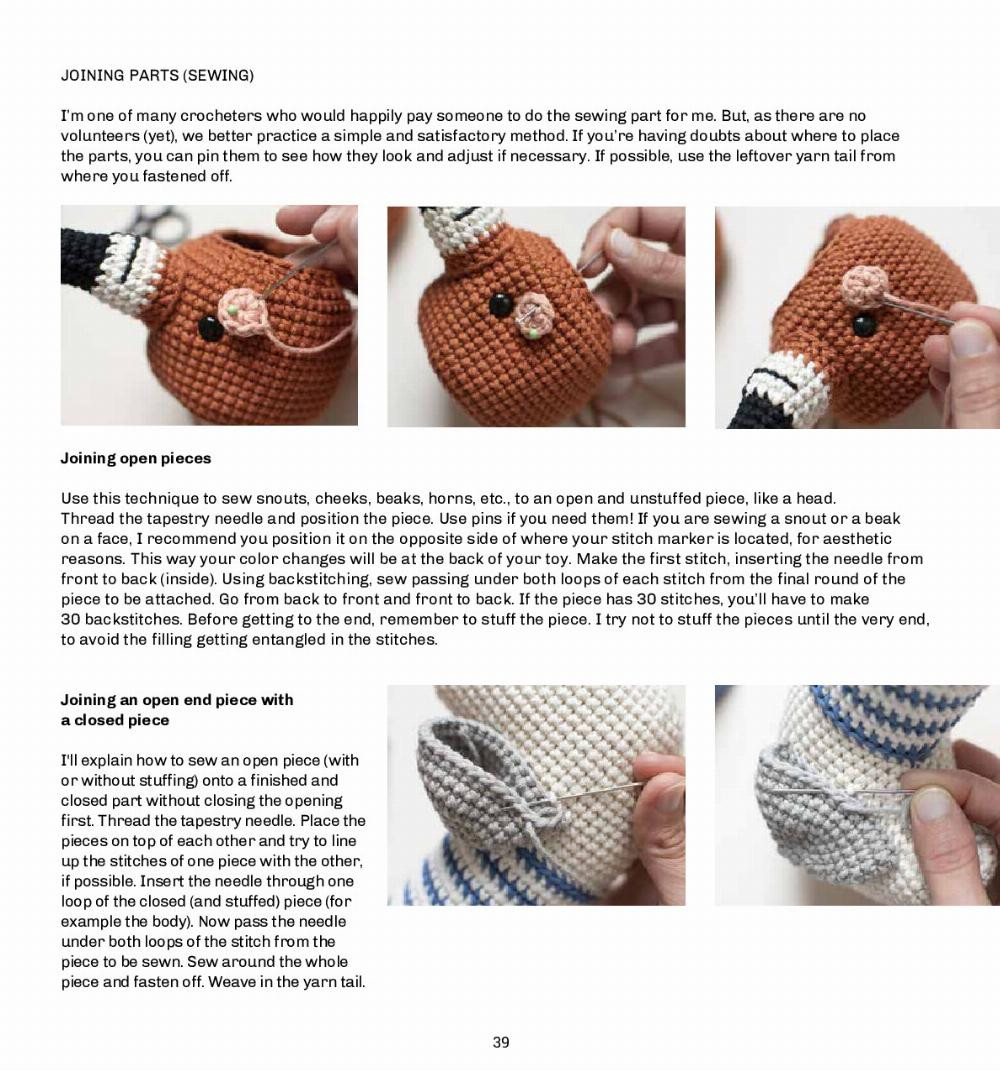 JOINING PARTS (SEWING)

I'm one of many crocheters who would happily pay someone to do the sewing part for me. But, as there are no volunteers (yet), we better practice a simple and satisfactory method. If you're having doubts about where to place the parts, you can pin them to see how they look and adjust if necessary. If possible, use the leftover yarn tail from where you fastened off.

Joining open pieces

Use this technique to sew snouts, cheeks, beaks, horns, etc., to an open and unstuffed piece, like a head. Thread the tapestry needle and position the piece. Use pins if you need them! If you are sewing a snout or a beak on a face, I recommend you position it on the opposite side of where your stitch marker is located, for aesthetic reasons. This way your color changes will be at the back of your toy. Make the first stitch, inserting the needle from front to back (inside). Using backstitching, sew passing under both loops of each stitch from the final round of the piece to be attached. Go from back to front and front to back. If the piece has 30 stitches, you'll have to make 30 backstitches. Before getting to the end, remember to stuff the piece. I try not to stuff the pieces until the very end, to avoid the filling getting entangled in the stitches.

Joining an open end piece with a closed piece

I'll explain how to sew an open piece (with or without stuffing) onto a finished and closed part without closing the opening first. Thread the tapestry needle. Place the pieces on top of each other and try to line up the stitches of one piece with the other, if possible. Insert the needle through one loop of the closed (and stuffed) piece (for example the body). Now pass the needle under both loops of the stitch from the piece to be sewn. Sew around the whole piece and fasten off. Weave in the yarn tail.

39