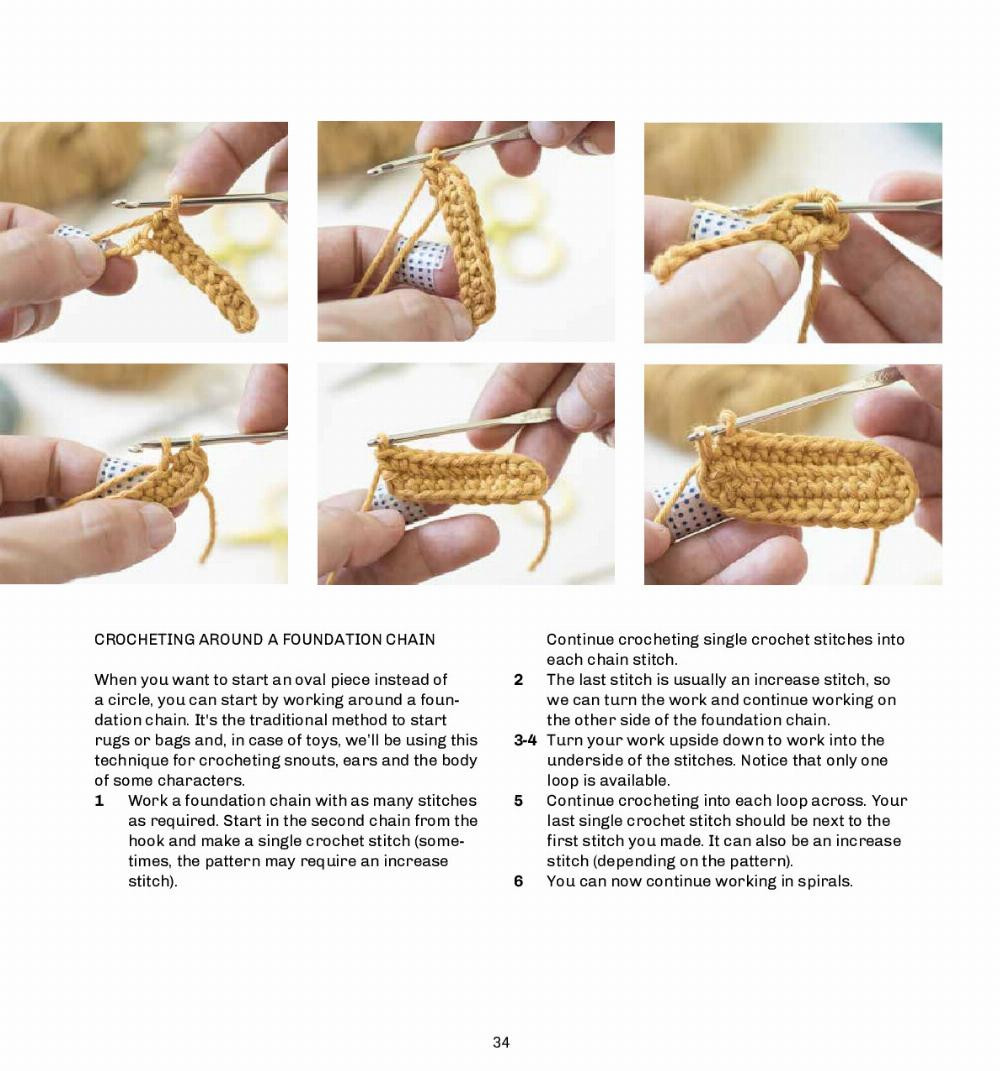 CROCHETING AROUND A FOUNDATION CHAIN

When you want to start an oval piece instead of a circle, you can start by working around a foundation chain. It's the traditional method to start rugs or bags and, in case of toys, we'll be using this technique for crocheting snouts, ears and the body of some characters.

1 Work a foundation chain with as many stitches as required. Start in the second chain from the hook and make a single crochet stitch (sometimes, the pattern may require an increase stitch).

Continue crocheting single crochet stitches into each chain stitch.

2 The last stitch is usually an increase stitch, so we can turn the work and continue working on the other side of the foundation chain.

3-4 Turn your work upside down to work into the underside of the stitches. Notice that only one loop is available.

5 Continue crocheting into each loop across. Your last single crochet stitch should be next to the first stitch you made. It can also be an increase stitch (depending on the pattern).

6 You can now continue working in spirals.

34