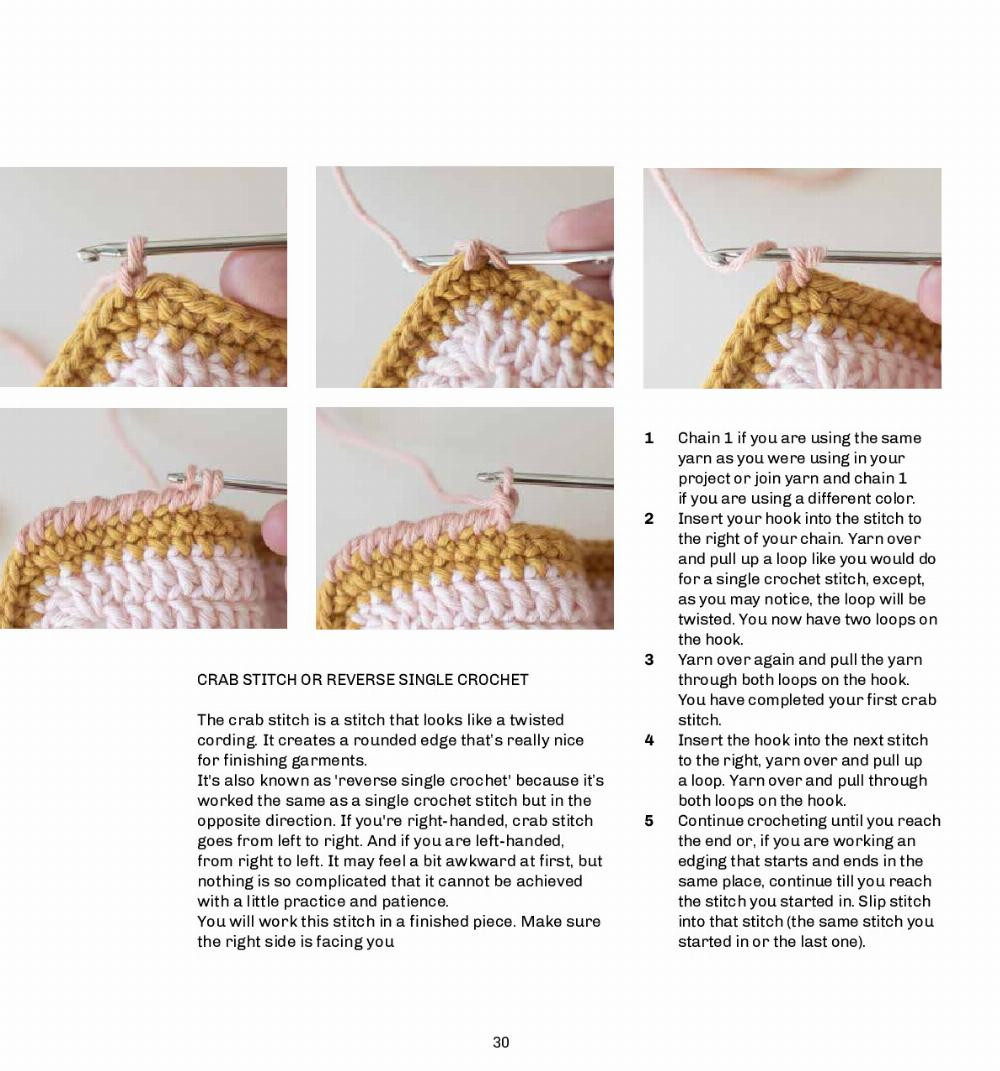 CRAB STITCH OR REVERSE SINGLE CROCHET

The crab stitch is a stitch that looks like a twisted cording. It creates a rounded edge that's really nice for finishing garments.
It's also known as 'reverse single crochet' because it's worked the same as a single crochet stitch but in the opposite direction. If you're right-handed, crab stitch goes from left to right. And if you are left-handed, from right to left. It may feel a bit awkward at first, but nothing is so complicated that it cannot be achieved with a little practice and patience.
You will work this stitch in a finished piece. Make sure the right side is facing you

1 Chain 1 if you are using the same yarn as you were using in your project or join yarn and chain 1 if you are using a different color.
2 Insert your hook into the stitch to the right of your chain. Yarn over and pull up a loop like you would do for a single crochet stitch, except, as you may notice, the loop will be twisted. You now have two loops on the hook.
3 Yarn over again and pull the yarn through both loops on the hook. You have completed your first crab stitch.
4 Insert the hook into the next stitch to the right, yarn over and pull up a loop. Yarn over and pull through both loops on the hook.
5 Continue crocheting until you reach the end or, if you are working an edging that starts and ends in the same place, continue till you reach the stitch you started in. Slip stitch into that stitch (the same stitch you started in or the last one).

30