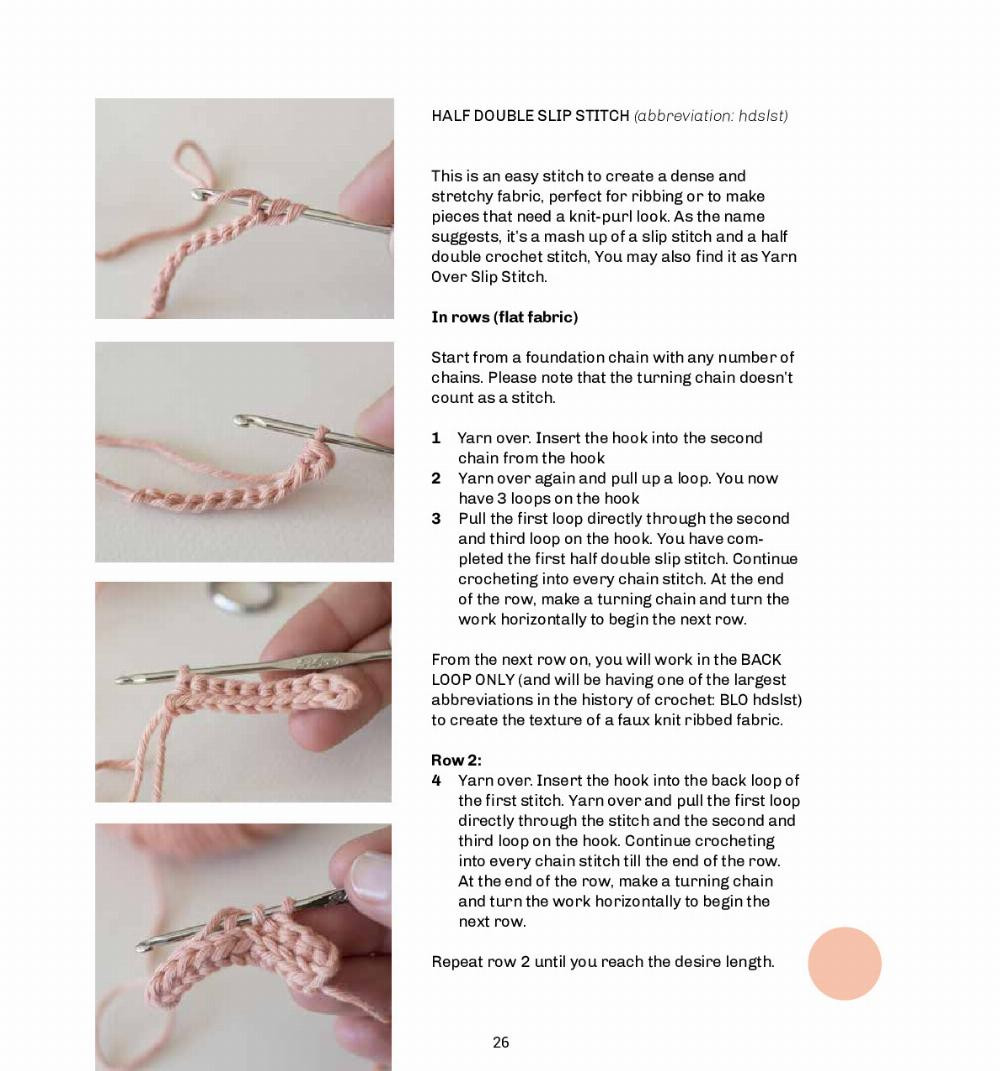 HALF DOUBLE SLIP STITCH (abbreviation: hdslst)

This is an easy stitch to create a dense and stretchy fabric, perfect for ribbing or to make pieces that need a knit-purl look. As the name suggests, it's a mash up of a slip stitch and a half double crochet stitch, You may also find it as Yarn Over Slip Stitch.

In rows (flat fabric)

Start from a foundation chain with any number of chains. Please note that the turning chain doesn't count as a stitch.

1 Yarn over. Insert the hook into the second chain from the hook
2 Yarn over again and pull up a loop. You now have 3 loops on the hook
3 Pull the first loop directly through the second and third loop on the hook. You have completed the first half double slip stitch. Continue crocheting into every chain stitch. At the end of the row, make a turning chain and turn the work horizontally to begin the next row.

From the next row on, you will work in the BACK LOOP ONLY (and will be having one of the largest abbreviations in the history of crochet: BLO hdslst) to create the texture of a faux knit ribbed fabric.

Row 2:
4 Yarn over. Insert the hook into the back loop of the first stitch. Yarn over and pull the first loop directly through the stitch and the second and third loop on the hook. Continue crocheting into every chain stitch till the end of the row. At the end of the row, make a turning chain and turn the work horizontally to begin the next row.

Repeat row 2 until you reach the desire length.

26