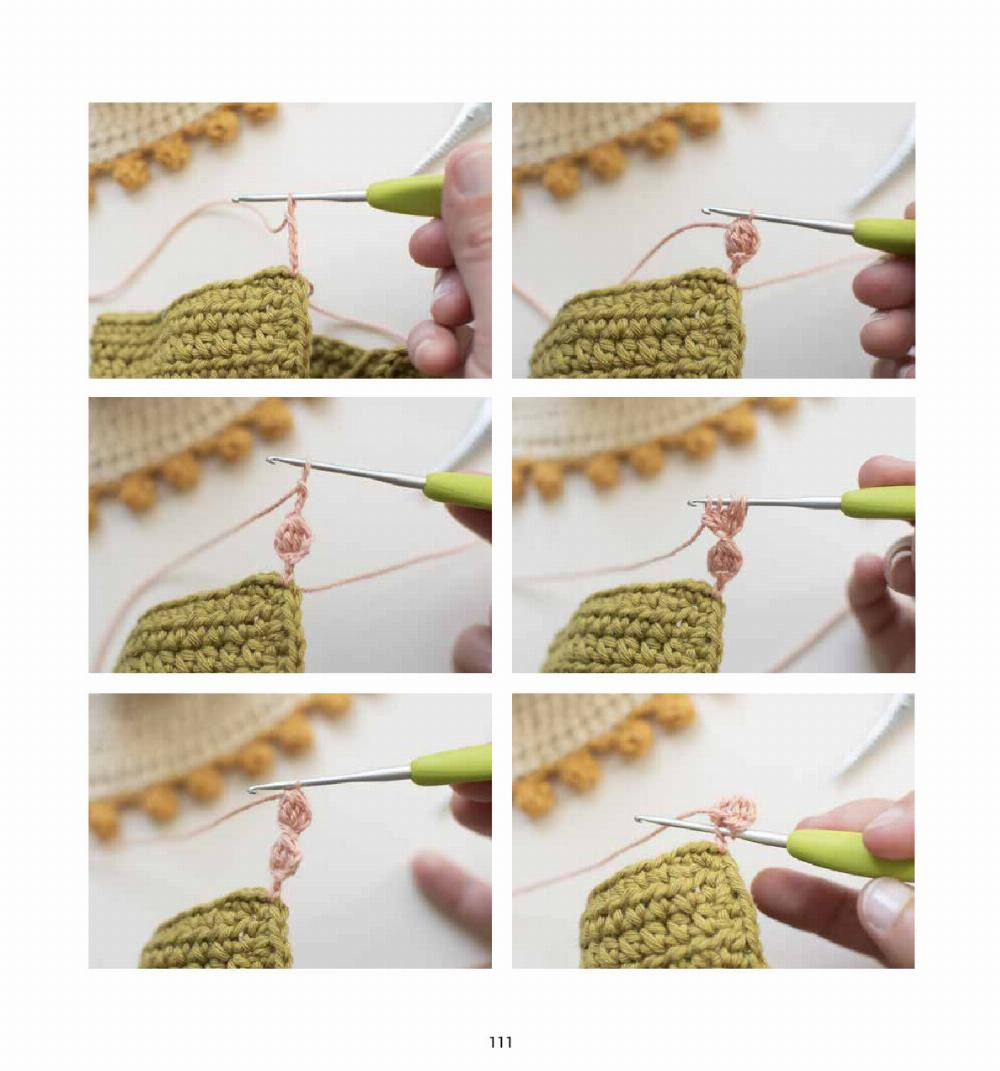 111