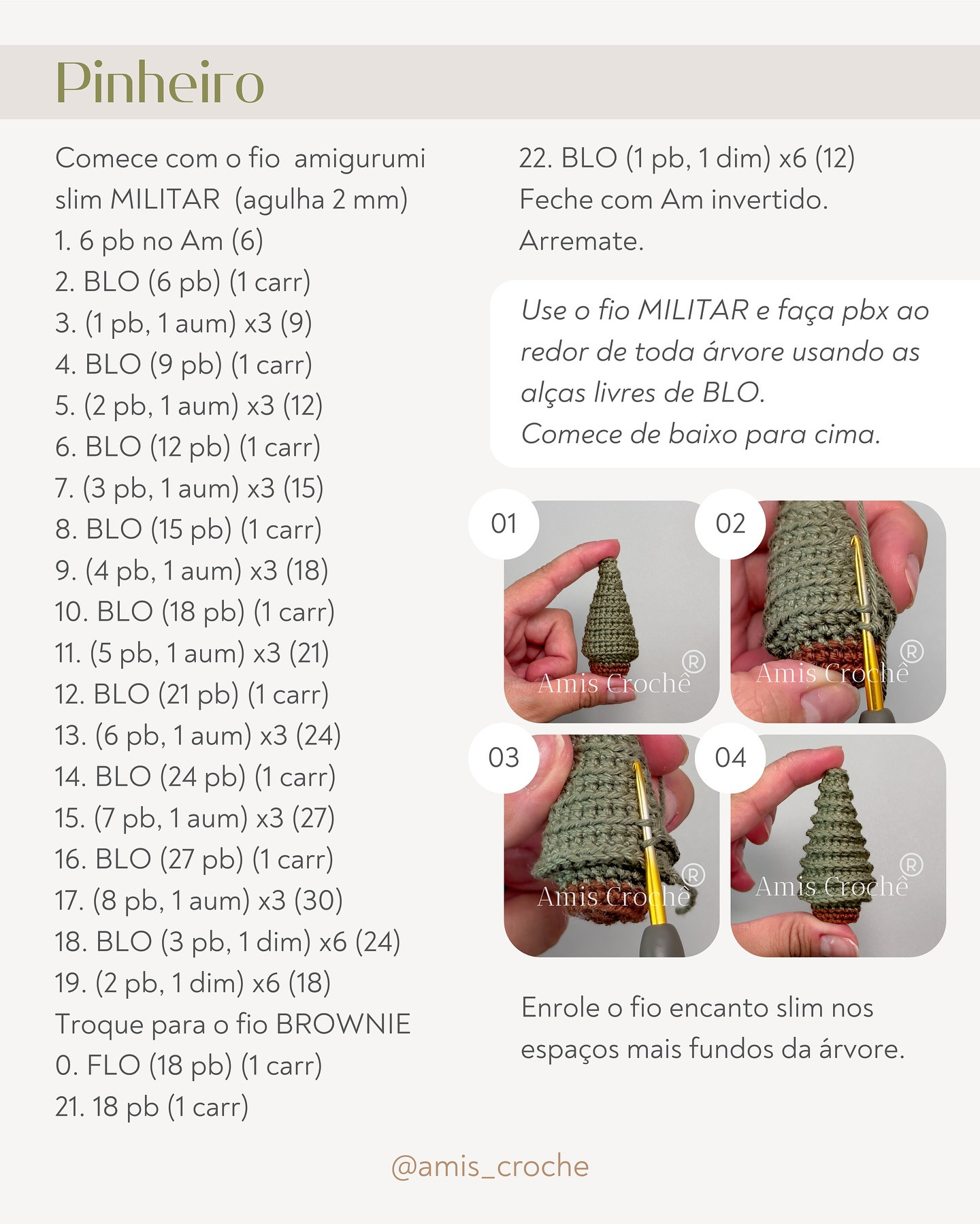 Pinheiro

Comece com o fio amigurumi slim MILITAR (agulha 2 mm)
1. 6 pb no Am (6)
2. BLO (6 pb) (1 carr)
3. (1 pb, 1 aum) x3 (9)
4. BLO (9 pb) (1 carr)
5. (2 pb, 1 aum) x3 (12)
6. BLO (12 pb) (1 carr)
7. (3 pb, 1 aum) x3 (15)
8. BLO (15 pb) (1 carr)
9. (4 pb, 1 aum) x3 (18)
10. BLO (18 pb) (1 carr)
11. (5 pb, 1 aum) x3 (21)
12. BLO (21 pb) (1 carr)
13. (6 pb, 1 aum) x3 (24)
14. BLO (24 pb) (1 carr)
15. (7 pb, 1 aum) x3 (27)
16. BLO (27 pb) (1 carr)
17. (8 pb, 1 aum) x3 (30)
18. BLO (3 pb, 1 dim) x6 (24)
19. (2 pb, 1 dim) x6 (18)
Troque para o fio BROWNIE
0. FLO (18 pb) (1 carr)
21. 18 pb (1 carr)

22. BLO (1 pb, 1 dim) x6 (12)
Feche com Am invertido.
Arremate.

Use o fio MILITAR e faça pbx ao redor de toda árvore usando as alças livres de BLO.
Comece de baixo para cima.

01
Amis Crochê ®
02
Amis Crochê ®
03
Amis Crochê ®
04
Amis Crochê ®

Enrole o fio encanto slim nos espaços mais fundos da árvore.

@amis_croche