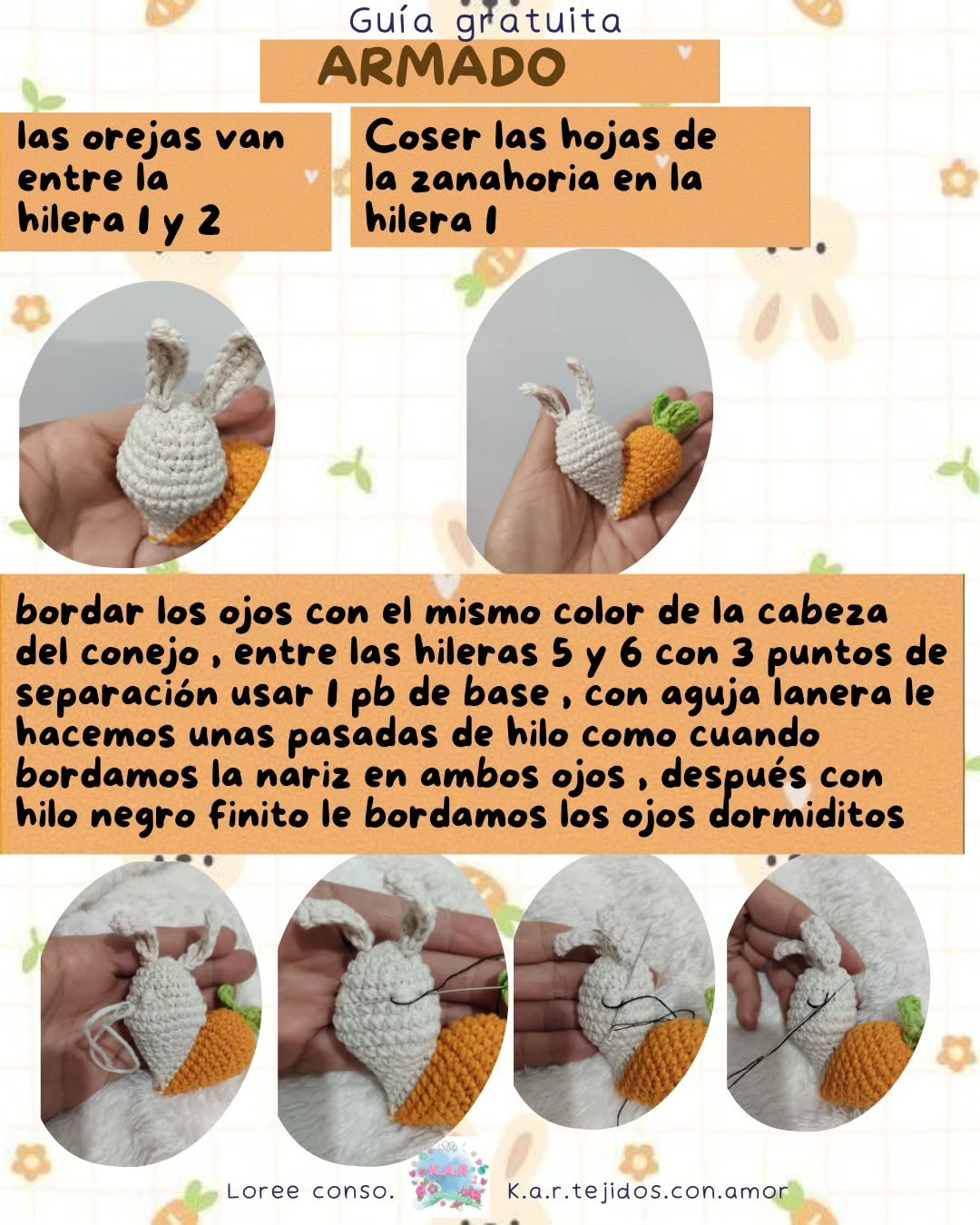 Guía gratuita

ARMADO

las orejas van entre la hilera 1 y 2

Coser las hojas de la zanahoria en la hilera 1

bordar los ojos con el mismo color de la cabeza del conejo , entre las hileras 5 y 6 con 3 puntos de separación usar 1 pb de base , con aguja lanera le hacemos unas pasadas de hilo como cuando bordamos la nariz en ambos ojos , después con hilo negro finito le bordamos los ojos dormiditos

Loree conso.

K.A.R

K.a.r.tejidos.con.amor