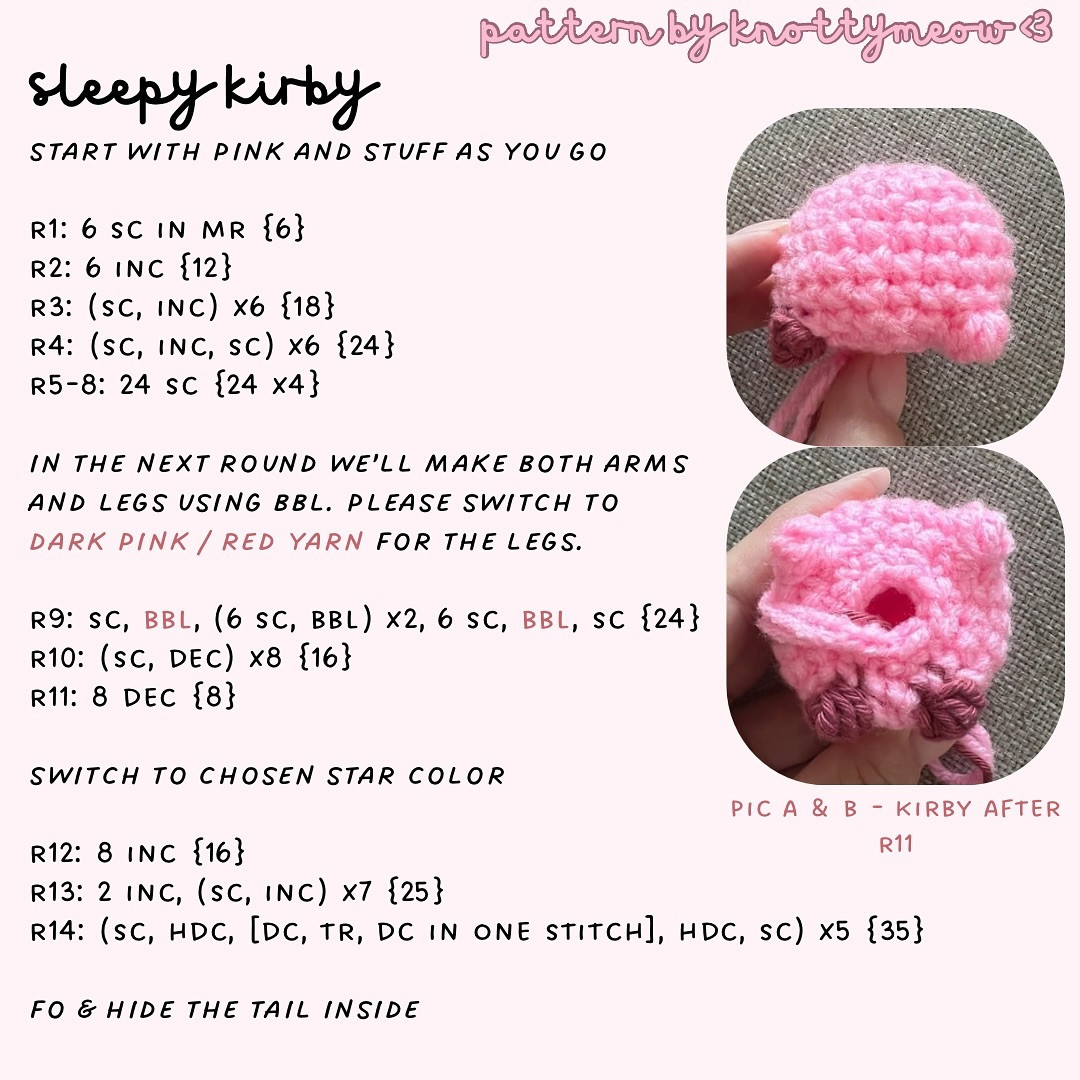 pattern by knottymeow <3

sleepy kirby

START WITH PINK AND STUFF AS YOU GO

R1: 6 SC IN MR {6}
R2: 6 INC {12}
R3: (SC, INC) X6 {18}
R4: (SC, INC, SC) X6 {24}
R5-8: 24 SC {24 X4}

IN THE NEXT ROUND WE'LL MAKE BOTH ARMS AND LEGS USING BBL. PLEASE SWITCH TO DARK PINK / RED YARN FOR THE LEGS.

R9: SC, BBL, (6 SC, BBL) X2, 6 SC, BBL, SC {24}
R10: (SC, DEC) X8 {16}
R11: 8 DEC {8}

SWITCH TO CHOSEN STAR COLOR

R12: 8 INC {16}
R13: 2 INC, (SC, INC) X7 {25}
R14: (SC, HDC, [DC, TR, DC IN ONE STITCH], HDC, SC) X5 {35}

FO & HIDE THE TAIL INSIDE

PIC A & B - KIRBY AFTER R11