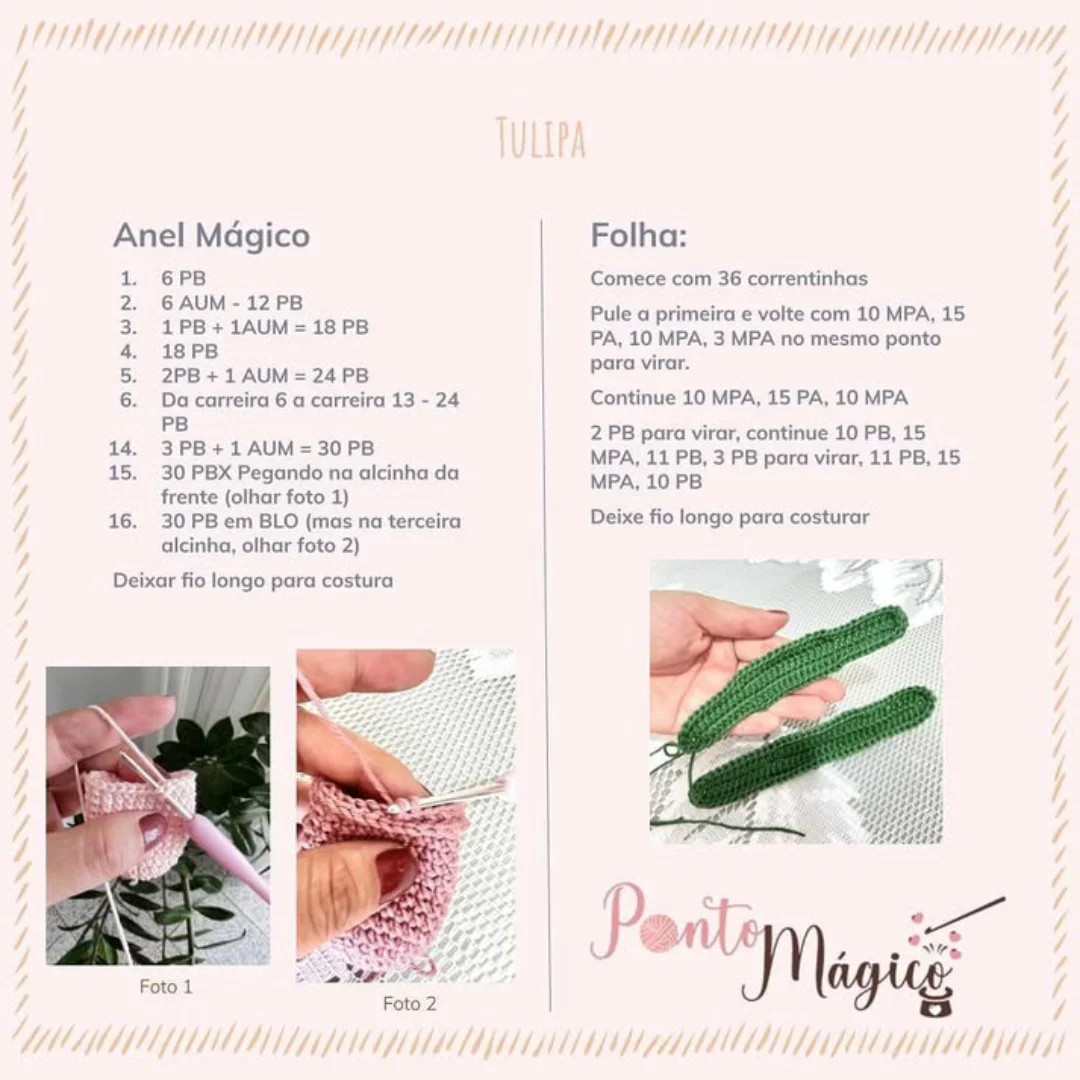 TULIPA

Anel Mágico

1. 6 PB
2. 6 AUM - 12 PB
3. 1 PB + 1AUM = 18 PB
4. 18 PB
5. 2PB + 1 AUM = 24 PB
6. Da carreira 6 a carreira 13 - 24 PB
14. 3 PB + 1 AUM = 30 PB
15. 30 PBX Pegando na alcinha da frente (olhar foto 1)
16. 30 PB em BLO (mas na terceira alcinha, olhar foto 2)

Deixar fio longo para costura

Foto 1

Foto 2

Folha:

Comece com 36 correntinhas

Pule a primeira e volte com 10 MPA, 15 PA, 10 MPA, 3 MPA no mesmo ponto para virar.

Continue 10 MPA, 15 PA, 10 MPA

2 PB para virar, continue 10 PB, 15 MPA, 11 PB, 3 PB para virar, 11 PB, 15 MPA, 10 PB

Deixe fio longo para costurar

Ponto Mágico