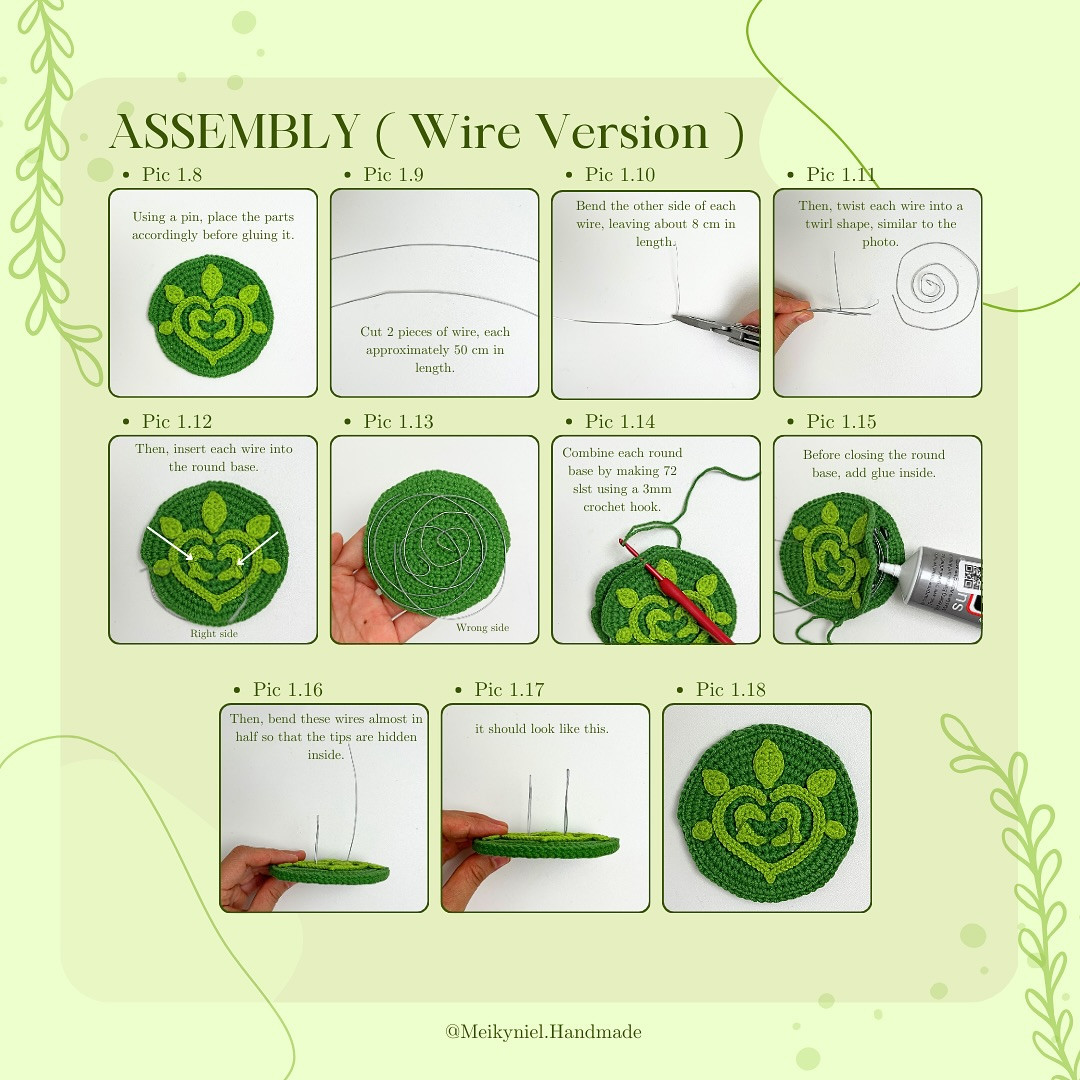 ASSEMBLY ( Wire Version )

• Pic 1.8

Using a pin, place the parts accordingly before gluing it.

• Pic 1.9

Cut 2 pieces of wire, each approximately 50 cm in length.

• Pic 1.10

Bend the other side of each wire, leaving about 8 cm in length.

• Pic 1.11

Then, twist each wire into a twirl shape, similar to the photo.

• Pic 1.12

Then, insert each wire into the round base.

Right side

• Pic 1.13

Wrong side

• Pic 1.14

Combine each round base by making 72 slst using a 3mm crochet hook.

• Pic 1.15

Before closing the round base, add glue inside.

• Pic 1.16

Then, bend these wires almost in half so that the tips are hidden inside.

• Pic 1.17

it should look like this.

• Pic 1.18

@Meikyniel.Handmade