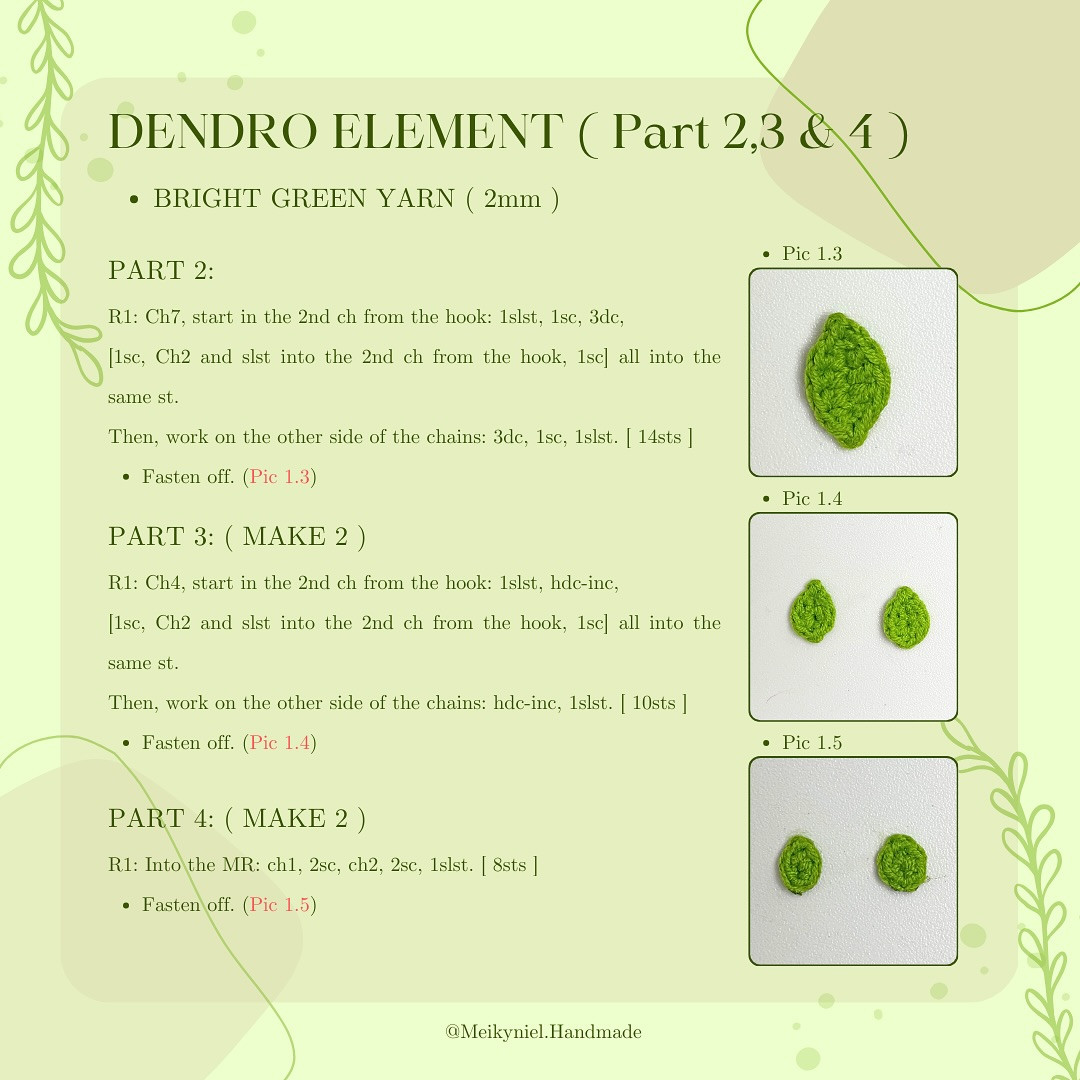 DENDRO ELEMENT ( Part 2,3 & 4 )

• BRIGHT GREEN YARN ( 2mm )

PART 2:

R1: Ch7, start in the 2nd ch from the hook: 1slst, 1sc, 3dc, [1sc, Ch2 and slst into the 2nd ch from the hook, 1sc] all into the same st.

Then, work on the other side of the chains: 3dc, 1sc, 1slst. [ 14sts ]

• Fasten off. (Pic 1.3)

PART 3: ( MAKE 2 )

R1: Ch4, start in the 2nd ch from the hook: 1slst, hdc-inc, [1sc, Ch2 and slst into the 2nd ch from the hook, 1sc] all into the same st.

Then, work on the other side of the chains: hdc-inc, 1slst. [ 10sts ]

• Fasten off. (Pic 1.4)

PART 4: ( MAKE 2 )

R1: Into the MR: ch1, 2sc, ch2, 2sc, 1slst. [ 8sts ]

• Fasten off. (Pic 1.5)

• Pic 1.3

• Pic 1.4

• Pic 1.5

@Meikyniel.Handmade