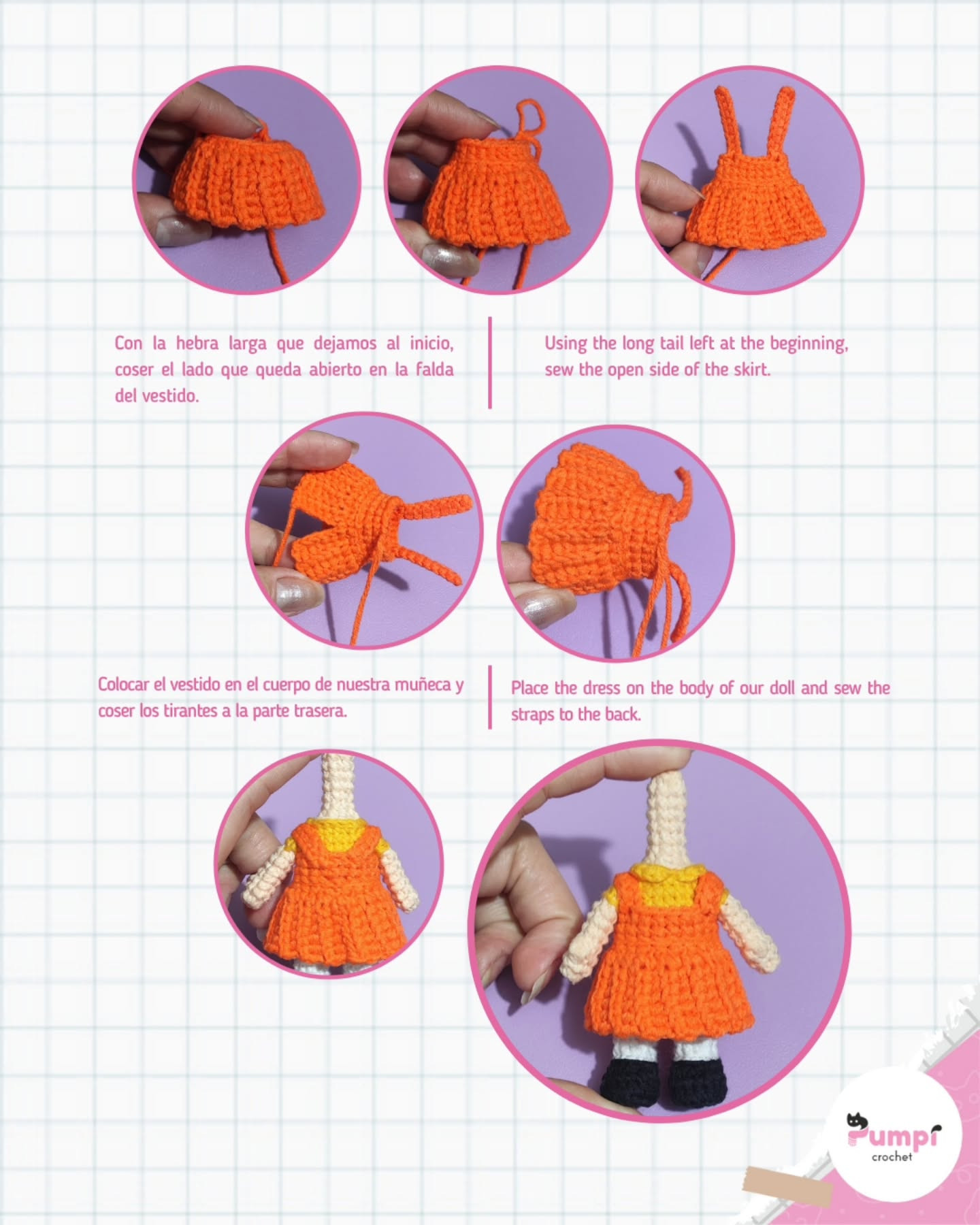 Con la hebra larga que dejamos al inicio, coser el lado que queda abierto en la falda del vestido.

Using the long tail left at the beginning, sew the open side of the skirt.

Colocar el vestido en el cuerpo de nuestra muñeca y coser los tirantes a la parte trasera.

Place the dress on the body of our doll and sew the straps to the back.

Pumpi crochet