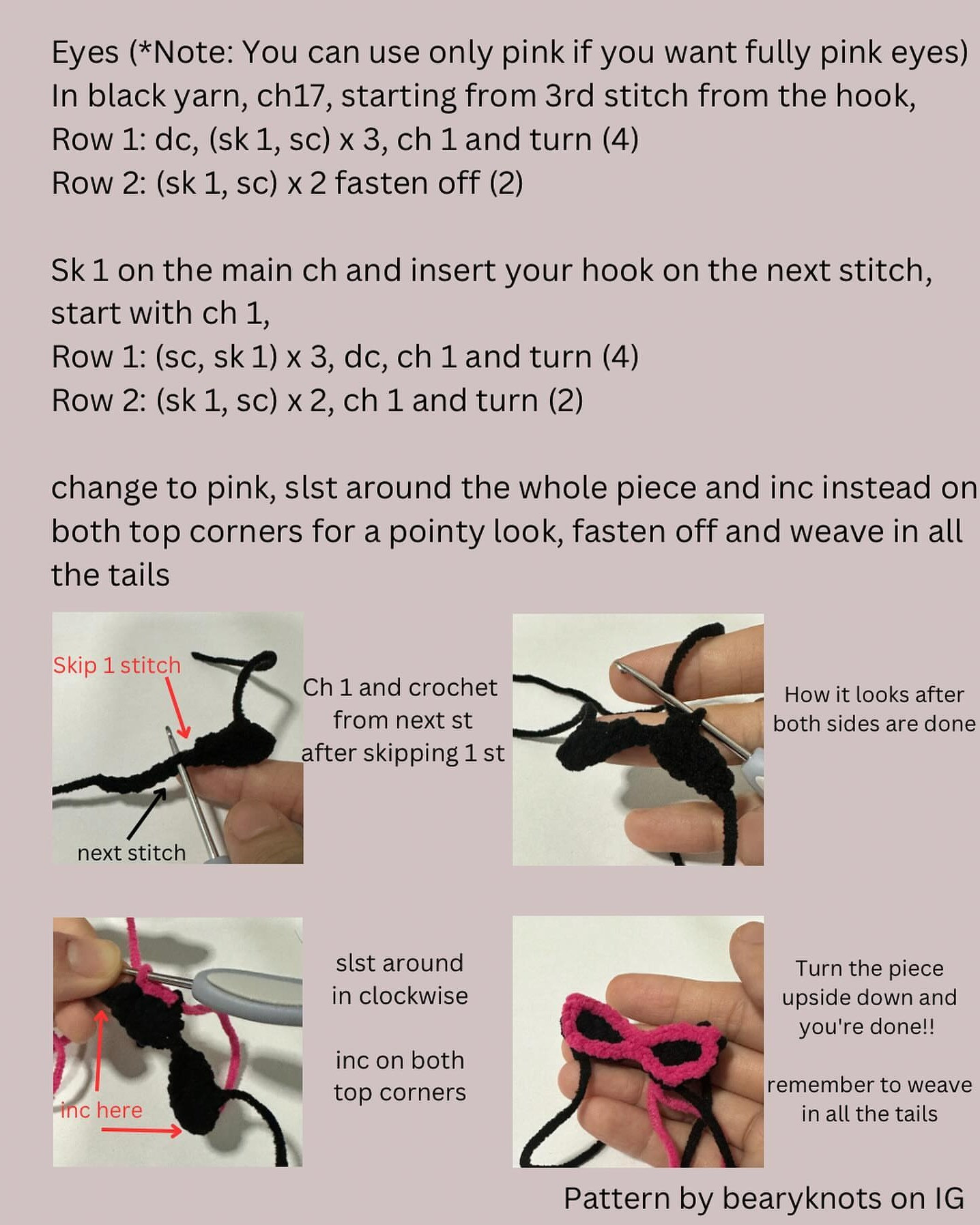 Eyes (*Note: You can use only pink if you want fully pink eyes)
In black yarn, ch17, starting from 3rd stitch from the hook,
Row 1: dc, (sk 1, sc) x 3, ch 1 and turn (4)
Row 2: (sk 1, sc) x 2 fasten off (2)

Sk 1 on the main ch and insert your hook on the next stitch, start with ch 1,
Row 1: (sc, sk 1) x 3, dc, ch 1 and turn (4)
Row 2: (sk 1, sc) x 2, ch 1 and turn (2)

change to pink, slst around the whole piece and inc instead on both top corners for a pointy look, fasten off and weave in all the tails

Skip 1 stitch

next stitch

Ch 1 and crochet from next st after skipping 1 st

How it looks after both sides are done

inc here

slst around in clockwise

inc on both top corners

Turn the piece upside down and you're done!!

remember to weave in all the tails

Pattern by bearyknots on IG