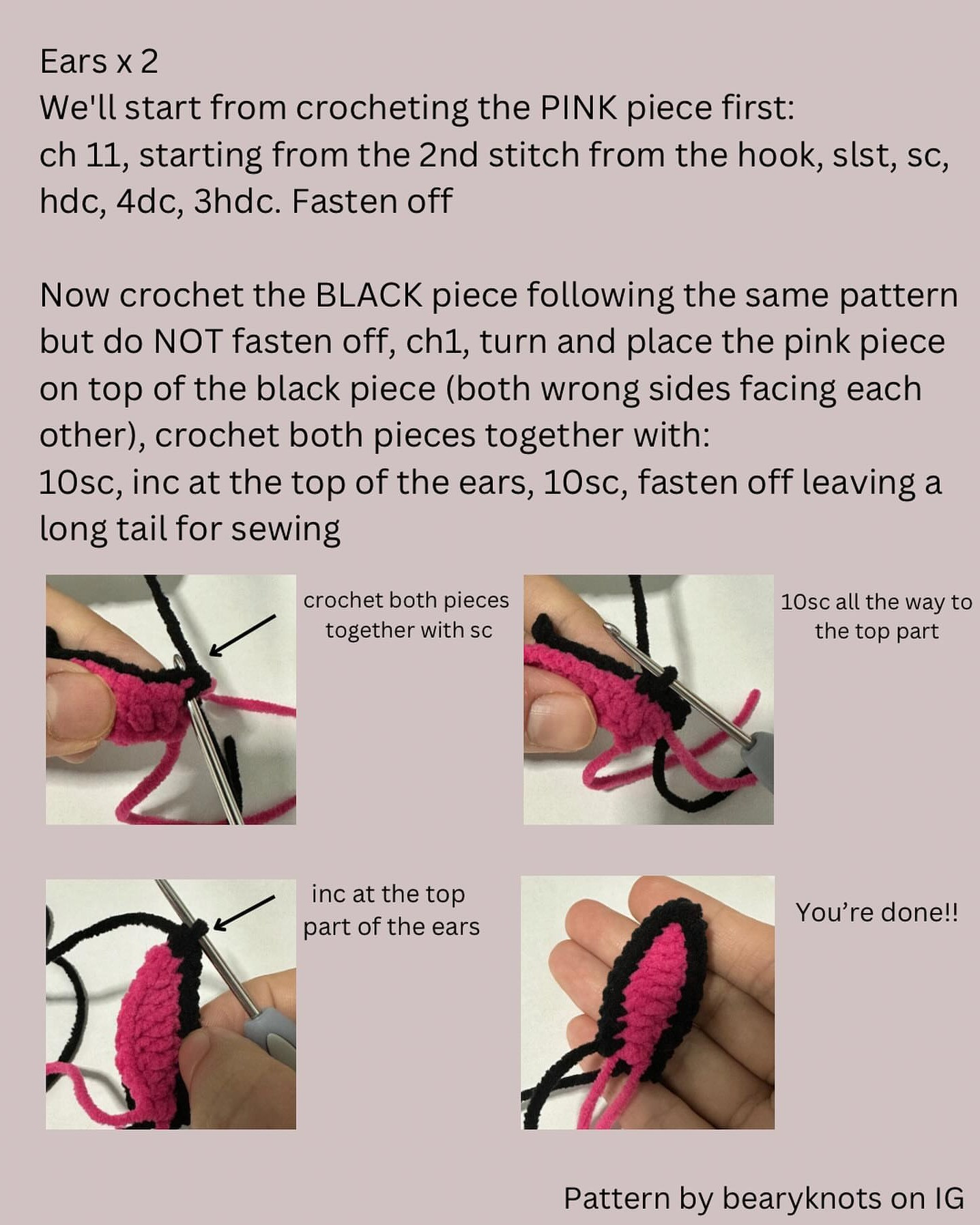 Ears x 2
We'll start from crocheting the PINK piece first:
ch 11, starting from the 2nd stitch from the hook, slst, sc, hdc, 4dc, 3hdc. Fasten off

Now crochet the BLACK piece following the same pattern but do NOT fasten off, ch1, turn and place the pink piece on top of the black piece (both wrong sides facing each other), crochet both pieces together with:
10sc, inc at the top of the ears, 10sc, fasten off leaving a long tail for sewing

crochet both pieces together with sc

10sc all the way to the top part

inc at the top part of the ears

You're done!!

Pattern by bearyknots on IG