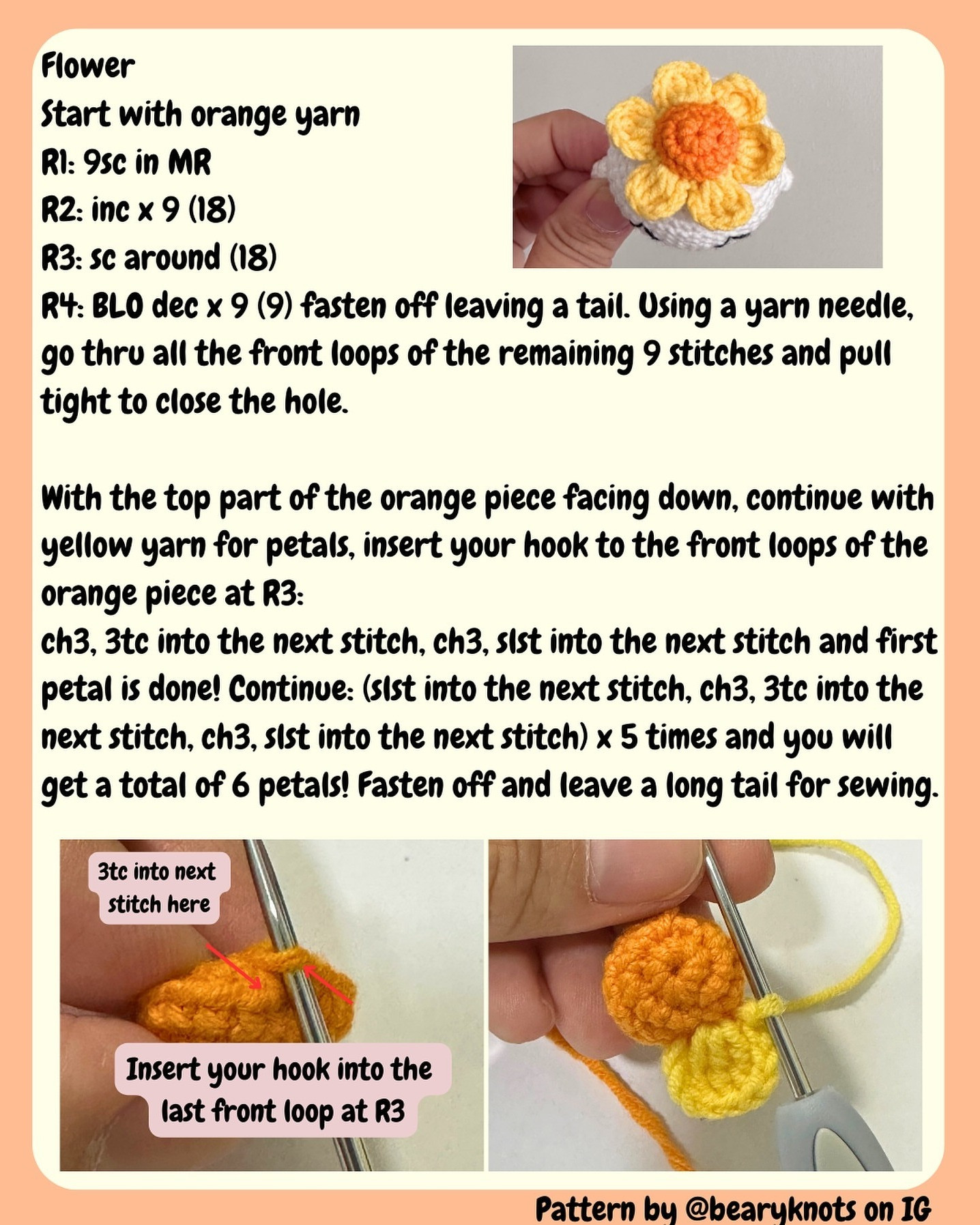 Flower
Start with orange yarn
R1: 9sc in MR
R2: inc x 9 (18)
R3: sc around (18)
R4: BLO dec x 9 (9) fasten off leaving a tail. Using a yarn needle, go thru all the front loops of the remaining 9 stitches and pull tight to close the hole.

With the top part of the orange piece facing down, continue with yellow yarn for petals, insert your hook to the front loops of the orange piece at R3:
ch3, 3tc into the next stitch, ch3, slst into the next stitch and first petal is done! Continue: (slst into the next stitch, ch3, 3tc into the next stitch, ch3, slst into the next stitch) x 5 times and you will get a total of 6 petals! Fasten off and leave a long tail for sewing.

3tc into next stitch here

Insert your hook into the last front loop at R3

Pattern by @bearyknots on IG