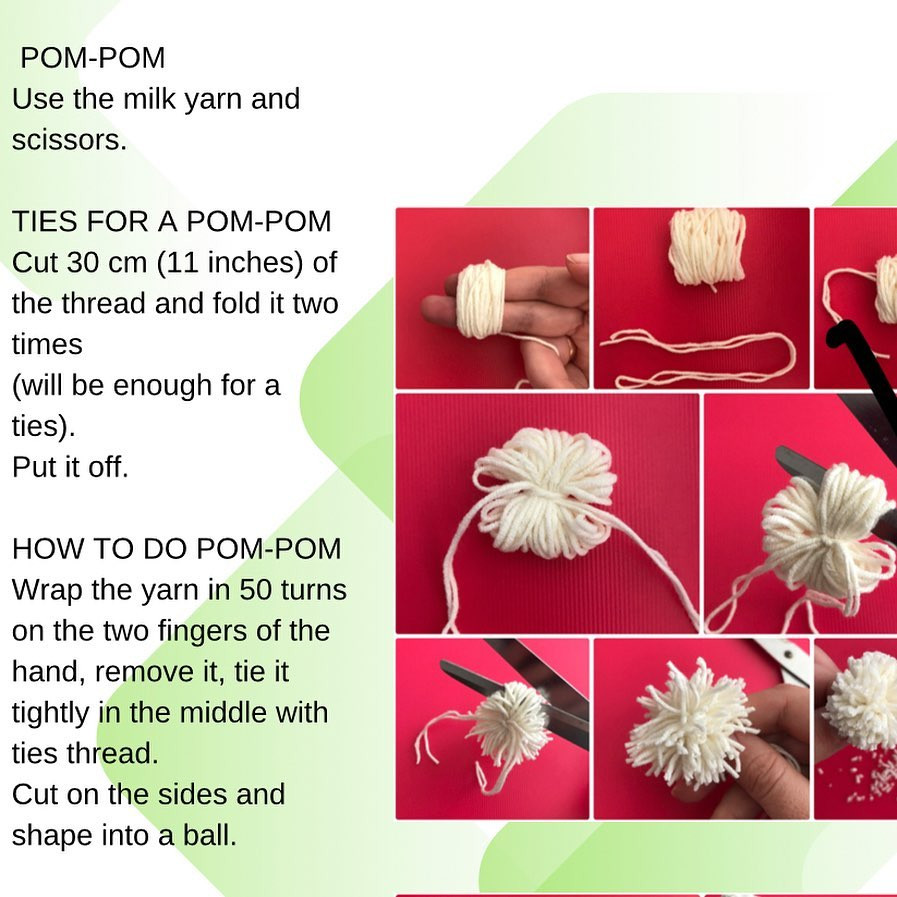 POM-POM
Use the milk yarn and scissors.

TIES FOR A POM-POM
Cut 30 cm (11 inches) of the thread and fold it two times
(will be enough for a ties).
Put it off.

HOW TO DO POM-POM
Wrap the yarn in 50 turns on the two fingers of the hand, remove it, tie it tightly in the middle with ties thread.
Cut on the sides and shape into a ball.