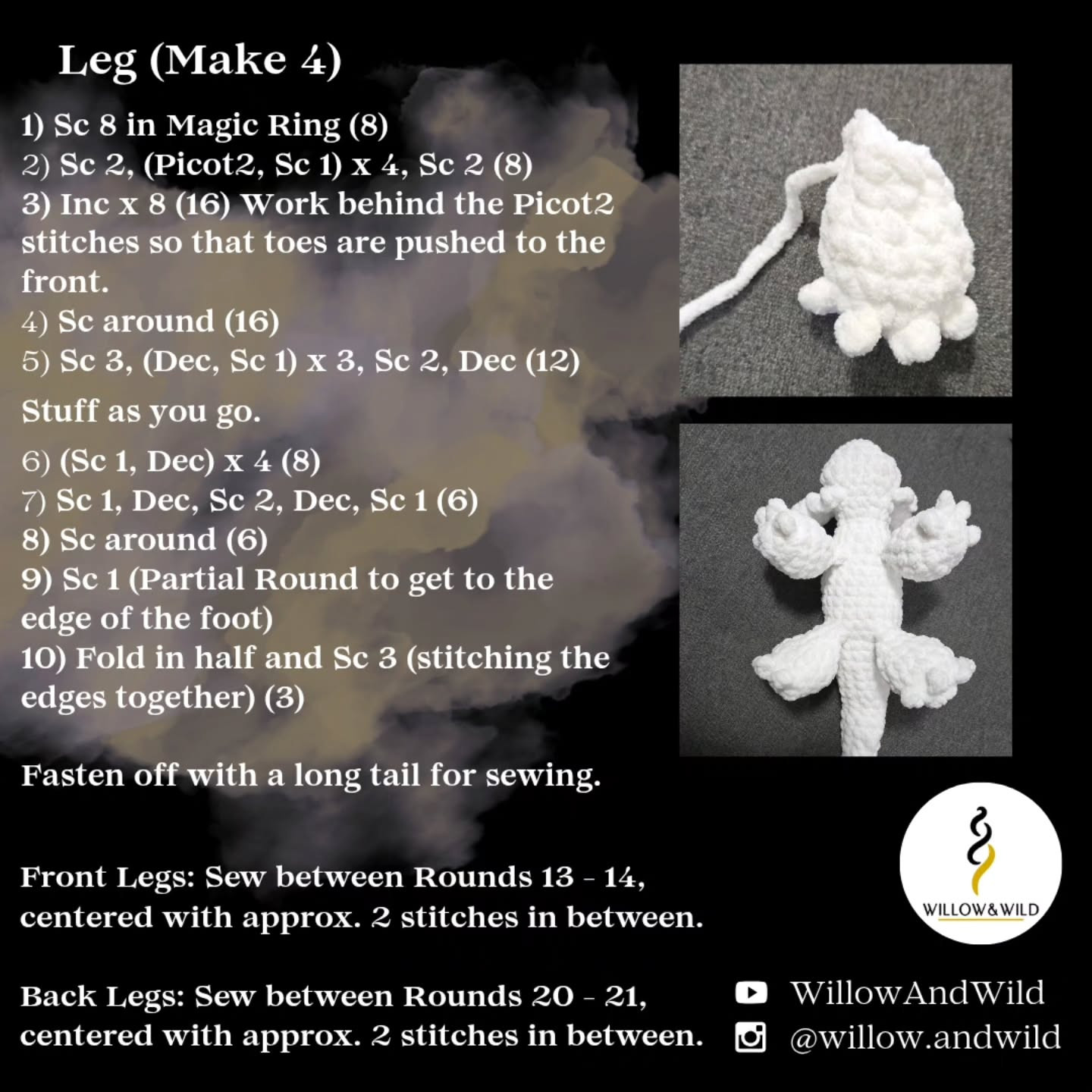 Leg (Make 4)

1) Sc 8 in Magic Ring (8)
2) Sc 2, (Picot2, Sc 1) x 4, Sc 2 (8)
3) Inc x 8 (16) Work behind the Picot2 stitches so that toes are pushed to the front.
4) Sc around (16)
5) Sc 3, (Dec, Sc 1) x 3, Sc 2, Dec (12)

Stuff as you go.

6) (Sc 1, Dec) x 4 (8)
7) Sc 1, Dec, Sc 2, Dec, Sc 1 (6)
8) Sc around (6)
9) Sc 1 (Partial Round to get to the edge of the foot)
10) Fold in half and Sc 3 (stitching the edges together) (3)

Fasten off with a long tail for sewing.

Front Legs: Sew between Rounds 13 - 14, centered with approx. 2 stitches in between.

Back Legs: Sew between Rounds 20 - 21, centered with approx. 2 stitches in between.

WILLOW&WILD

WillowAndWild
@willow.andwild