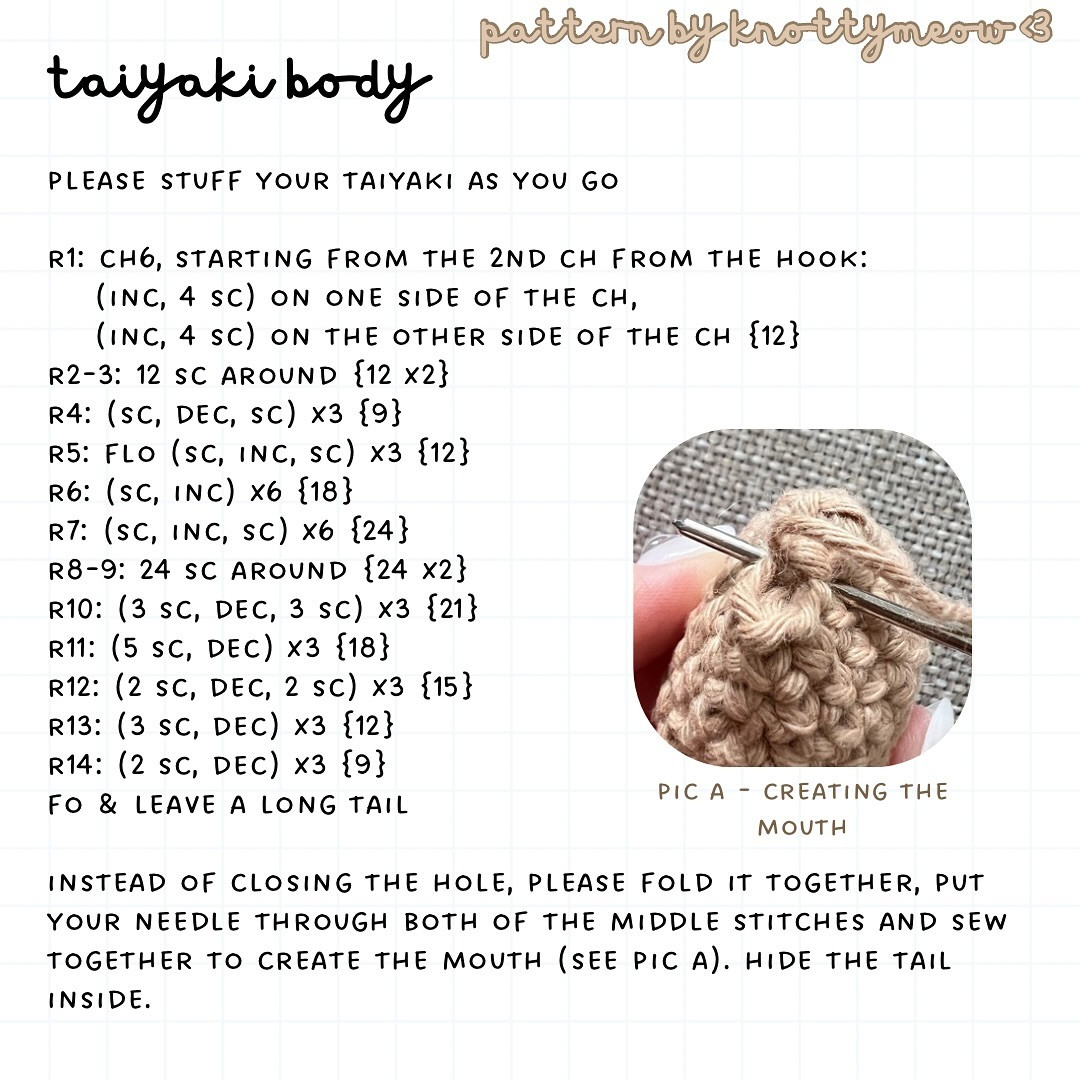 pattern by knottymeow <3

taiyaki body

PLEASE STUFF YOUR TAIYAKI AS YOU GO

R1: CH6, STARTING FROM THE 2ND CH FROM THE HOOK:
(INC, 4 SC) ON ONE SIDE OF THE CH,
(INC, 4 SC) ON THE OTHER SIDE OF THE CH {12}
R2-3: 12 SC AROUND {12 X2}
R4: (SC, DEC, SC) X3 {9}
R5: FLO (SC, INC, SC) X3 {12}
R6: (SC, INC) X6 {18}
R7: (SC, INC, SC) X6 {24}
R8-9: 24 SC AROUND {24 X2}
R10: (3 SC, DEC, 3 SC) X3 {21}
R11: (5 SC, DEC) X3 {18}
R12: (2 SC, DEC, 2 SC) X3 {15}
R13: (3 SC, DEC) X3 {12}
R14: (2 SC, DEC) X3 {9}
FO & LEAVE A LONG TAIL

PIC A - CREATING THE MOUTH

INSTEAD OF CLOSING THE HOLE, PLEASE FOLD IT TOGETHER, PUT YOUR NEEDLE THROUGH BOTH OF THE MIDDLE STITCHES AND SEW TOGETHER TO CREATE THE MOUTH (SEE PIC A). HIDE THE TAIL INSIDE.