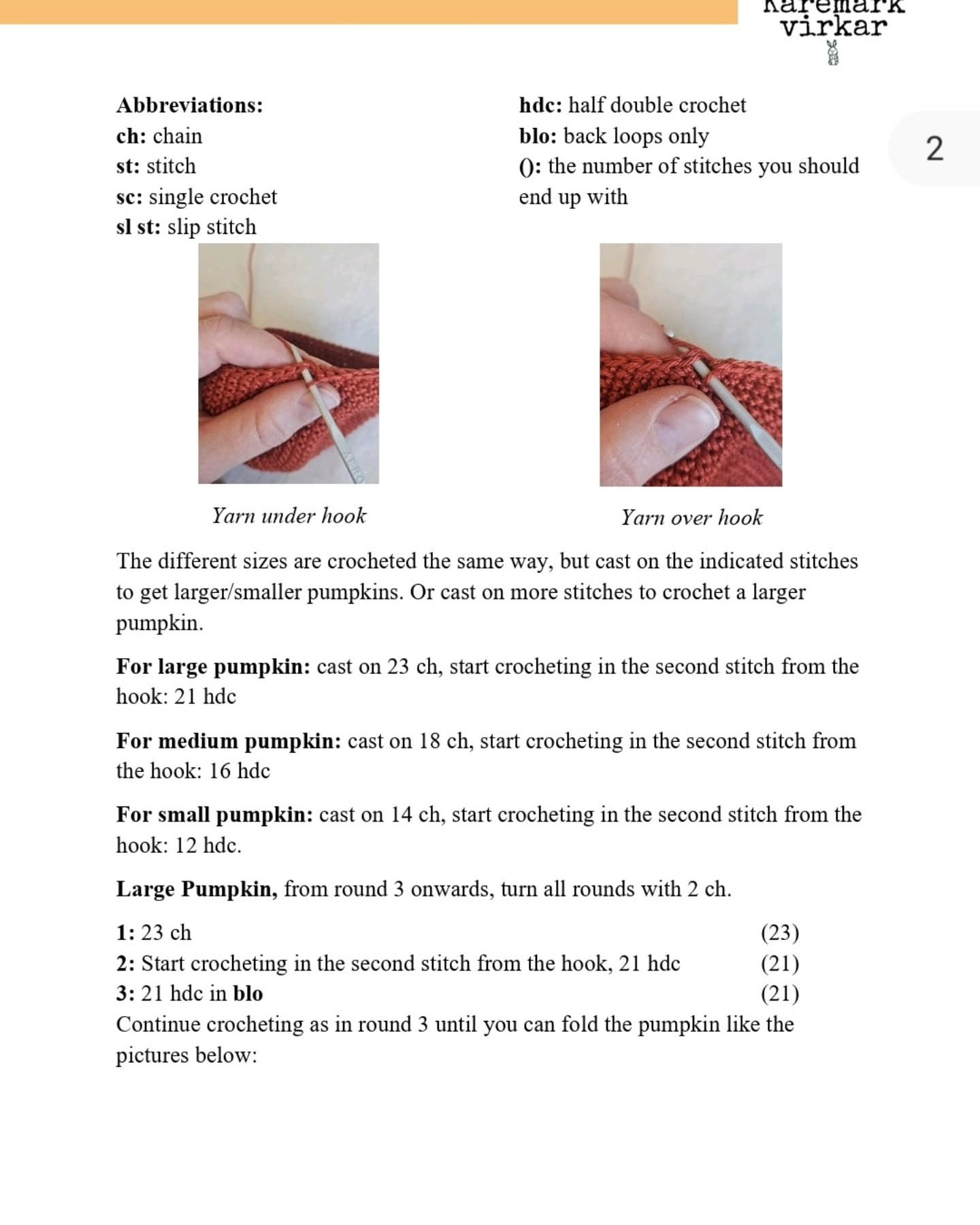 Karemark virkar

2

Abbreviations:
ch: chain
st: stitch
sc: single crochet
sl st: slip stitch

hdc: half double crochet
blo: back loops only
(): the number of stitches you should end up with

Yarn under hook

Yarn over hook

The different sizes are crocheted the same way, but cast on the indicated stitches to get larger/smaller pumpkins. Or cast on more stitches to crochet a larger pumpkin.

For large pumpkin: cast on 23 ch, start crocheting in the second stitch from the hook: 21 hdc

For medium pumpkin: cast on 18 ch, start crocheting in the second stitch from the hook: 16 hdc

For small pumpkin: cast on 14 ch, start crocheting in the second stitch from the hook: 12 hdc.

Large Pumpkin, from round 3 onwards, turn all rounds with 2 ch.

1: 23 ch (23)
2: Start crocheting in the second stitch from the hook, 21 hdc (21)
3: 21 hdc in blo (21)
Continue crocheting as in round 3 until you can fold the pumpkin like the pictures below: