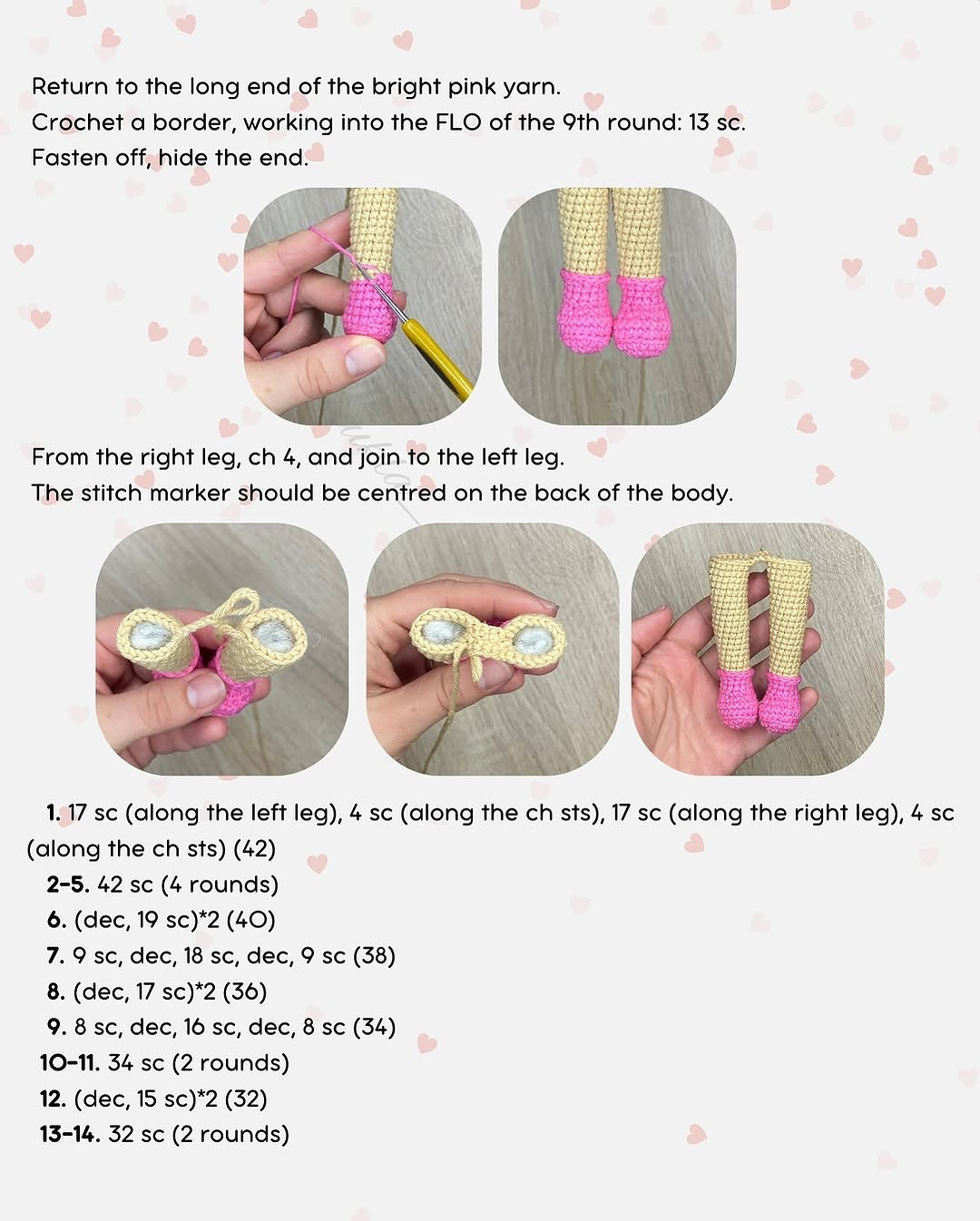 Return to the long end of the bright pink yarn.
Crochet a border, working into the FLO of the 9th round: 13 sc.
Fasten off, hide the end.

From the right leg, ch 4, and join to the left leg.
The stitch marker should be centred on the back of the body.

1. 17 sc (along the left leg), 4 sc (along the ch sts), 17 sc (along the right leg), 4 sc (along the ch sts) (42)
2-5. 42 sc (4 rounds)
6. (dec, 19 sc)*2 (40)
7. 9 sc, dec, 18 sc, dec, 9 sc (38)
8. (dec, 17 sc)*2 (36)
9. 8 sc, dec, 16 sc, dec, 8 sc (34)
10-11. 34 sc (2 rounds)
12. (dec, 15 sc)*2 (32)
13-14. 32 sc (2 rounds)