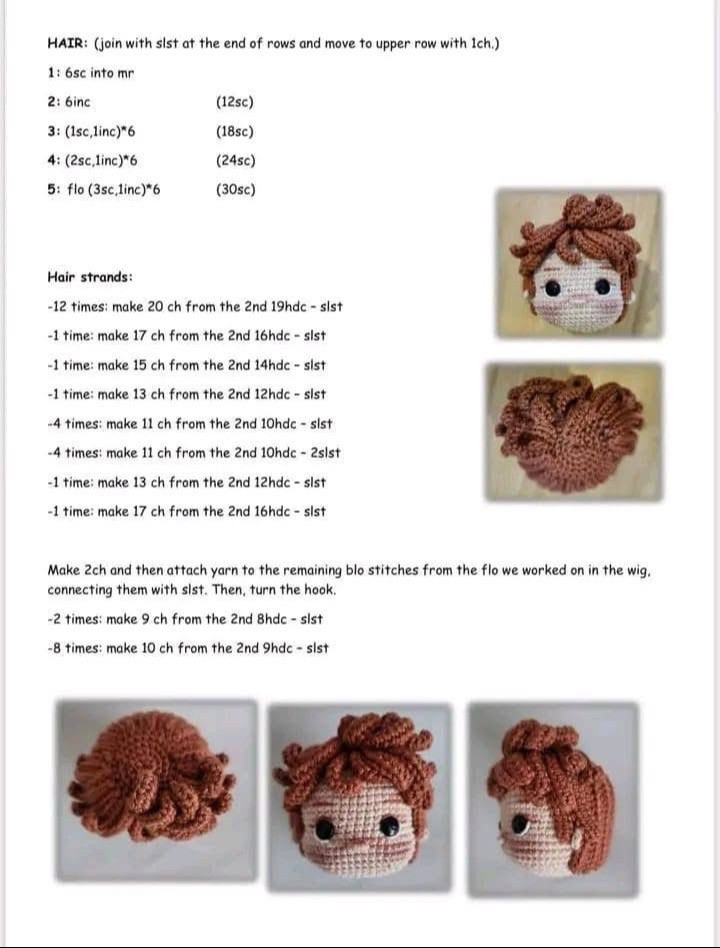 HAIR: (join with slst at the end of rows and move to upper row with 1ch.)

1: 6sc into mr

2: 6inc (12sc)

3: (1sc,1inc)*6 (18sc)

4: (2sc,1inc)*6 (24sc)

5: flo (3sc,1inc)*6 (30sc)

Hair strands:

-12 times: make 20 ch from the 2nd 19hdc - slst

-1 time: make 17 ch from the 2nd 16hdc - slst

-1 time: make 15 ch from the 2nd 14hdc - slst

-1 time: make 13 ch from the 2nd 12hdc - slst

-4 times: make 11 ch from the 2nd 10hdc - slst

-4 times: make 11 ch from the 2nd 10hdc - 2slst

-1 time: make 13 ch from the 2nd 12hdc - slst

-1 time: make 17 ch from the 2nd 16hdc - slst

Make 2ch and then attach yarn to the remaining blo stitches from the flo we worked on in the wig, connecting them with slst. Then, turn the hook.

-2 times: make 9 ch from the 2nd 8hdc - slst

-8 times: make 10 ch from the 2nd 9hdc - slst