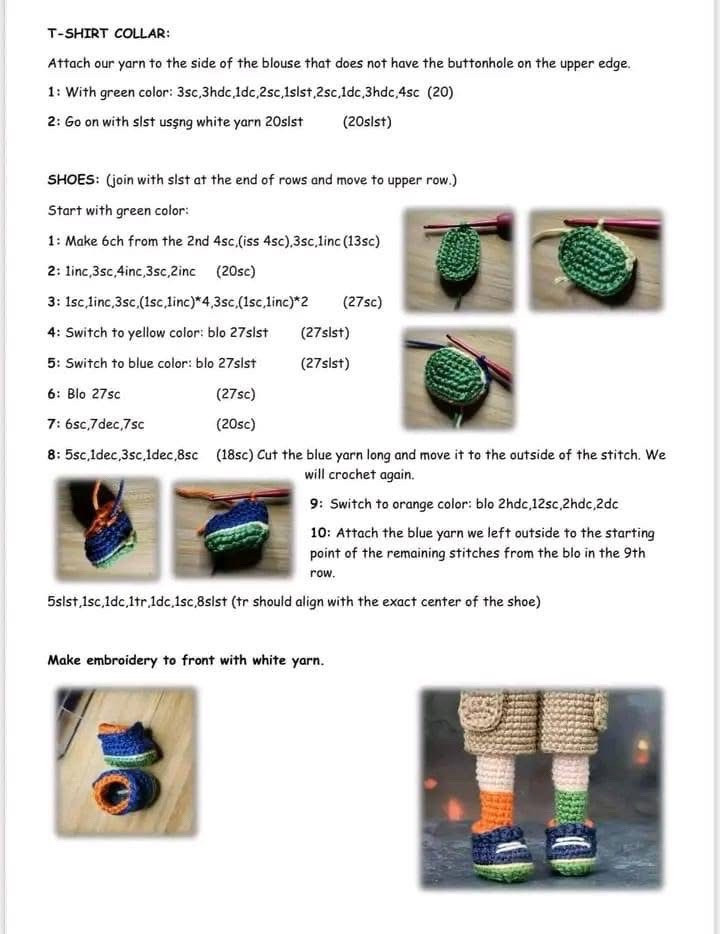 T-SHIRT COLLAR:

Attach our yarn to the side of the blouse that does not have the buttonhole on the upper edge.

1: With green color: 3sc,3hdc,1dc,2sc,1slst,2sc,1dc,3hdc,4sc (20)

2: Go on with slst usşng white yarn 20slst (20slst)

SHOES: (join with slst at the end of rows and move to upper row.)

Start with green color:

1: Make 6ch from the 2nd 4sc,(iss 4sc),3sc,1inc (13sc)

2: 1inc,3sc,4inc,3sc,2inc (20sc)

3: 1sc,1inc,3sc,(1sc,1inc)*4,3sc,(1sc,1inc)*2 (27sc)

4: Switch to yellow color: blo 27slst (27slst)

5: Switch to blue color: blo 27slst (27slst)

6: Blo 27sc (27sc)

7: 6sc,7dec,7sc (20sc)

8: 5sc,1dec,3sc,1dec,8sc (18sc) Cut the blue yarn long and move it to the outside of the stitch. We will crochet again.

9: Switch to orange color: blo 2hdc,12sc,2hdc,2dc

10: Attach the blue yarn we left outside to the starting point of the remaining stitches from the blo in the 9th row.

5slst,1sc,1dc,1tr,1dc,1sc,8slst (tr should align with the exact center of the shoe)

Make embroidery to front with white yarn.