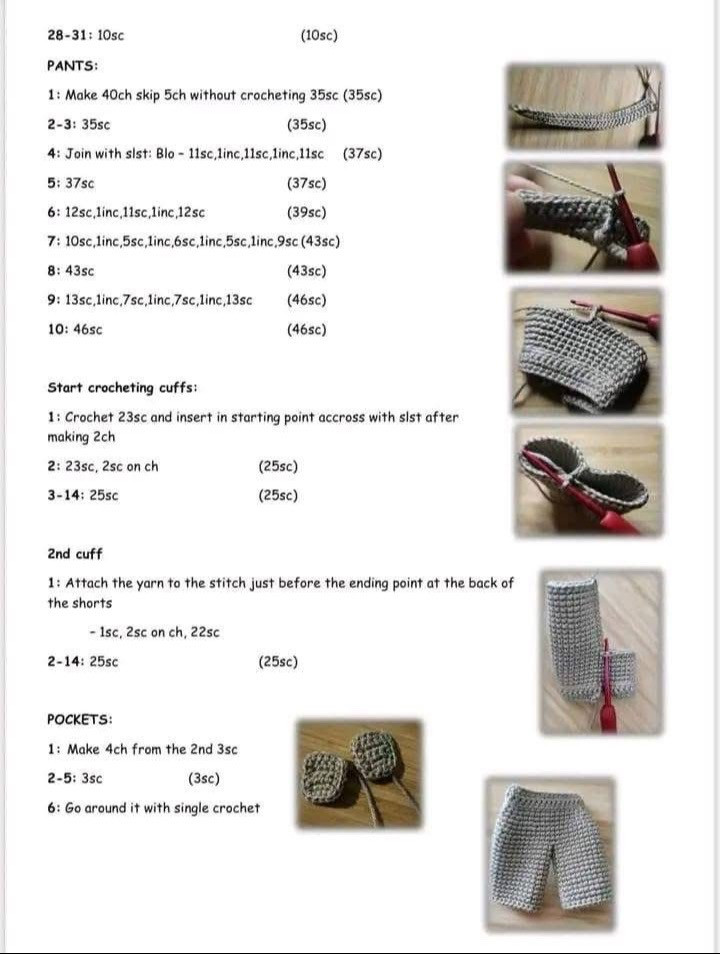 28-31: 10sc (10sc)

PANTS:

1: Make 40ch skip 5ch without crocheting 35sc (35sc)

2-3: 35sc (35sc)

4: Join with slst: Blo - 11sc,1inc,11sc,1inc,11sc (37sc)

5: 37sc (37sc)

6: 12sc,1inc,11sc,1inc,12sc (39sc)

7: 10sc,1inc,5sc,1inc,6sc,1inc,5sc,1inc,9sc (43sc)

8: 43sc (43sc)

9: 13sc,1inc,7sc,1inc,7sc,1inc,13sc (46sc)

10: 46sc (46sc)

Start crocheting cuffs:

1: Crochet 23sc and insert in starting point accross with slst after making 2ch

2: 23sc, 2sc on ch (25sc)

3-14: 25sc (25sc)

2nd cuff

1: Attach the yarn to the stitch just before the ending point at the back of the shorts

- 1sc, 2sc on ch, 22sc

2-14: 25sc (25sc)

POCKETS:

1: Make 4ch from the 2nd 3sc

2-5: 3sc (3sc)

6: Go around it with single crochet