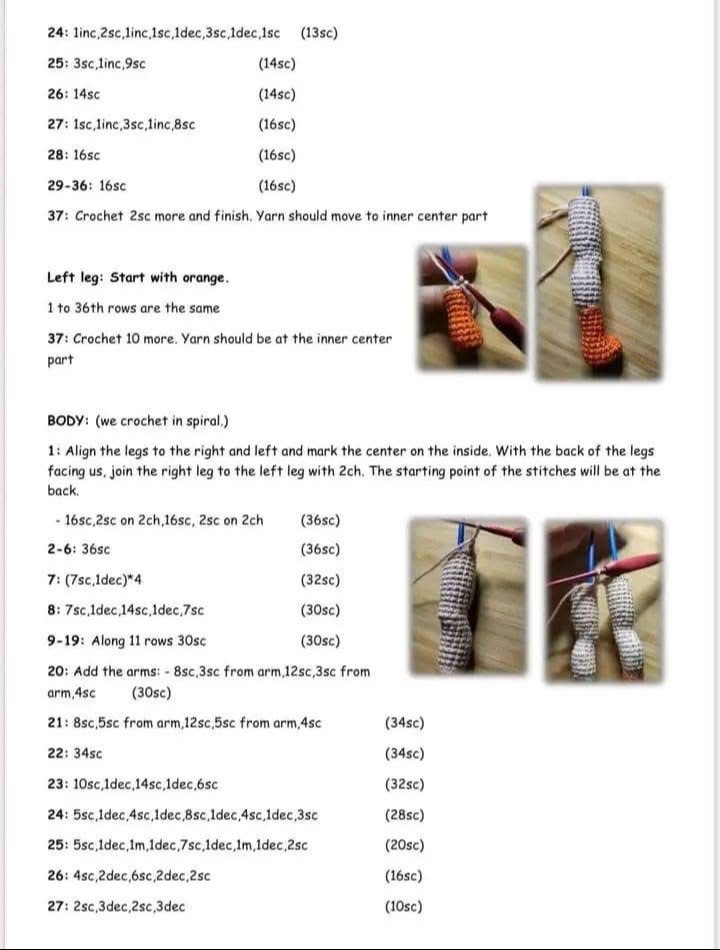 24: 1inc,2sc,1inc,1sc,1dec,3sc,1dec,1sc (13sc)

25: 3sc,1inc,9sc (14sc)

26: 14sc (14sc)

27: 1sc,1inc,3sc,1inc,8sc (16sc)

28: 16sc (16sc)

29-36: 16sc (16sc)

37: Crochet 2sc more and finish. Yarn should move to inner center part

Left leg: Start with orange.

1 to 36th rows are the same

37: Crochet 10 more. Yarn should be at the inner center part

BODY: (we crochet in spiral.)

1: Align the legs to the right and left and mark the center on the inside. With the back of the legs facing us, join the right leg to the left leg with 2ch. The starting point of the stitches will be at the back.

- 16sc,2sc on 2ch,16sc, 2sc on 2ch (36sc)

2-6: 36sc (36sc)

7: (7sc,1dec)*4 (32sc)

8: 7sc,1dec,14sc,1dec,7sc (30sc)

9-19: Along 11 rows 30sc (30sc)

20: Add the arms: - 8sc,3sc from arm,12sc,3sc from arm,4sc (30sc)

21: 8sc,5sc from arm,12sc,5sc from arm,4sc (34sc)

22: 34sc (34sc)

23: 10sc,1dec,14sc,1dec,6sc (32sc)

24: 5sc,1dec,4sc,1dec,8sc,1dec,4sc,1dec,3sc (28sc)

25: 5sc,1dec,1m,1dec,7sc,1dec,1m,1dec,2sc (20sc)

26: 4sc,2dec,6sc,2dec,2sc (16sc)

27: 2sc,3dec,2sc,3dec (10sc)