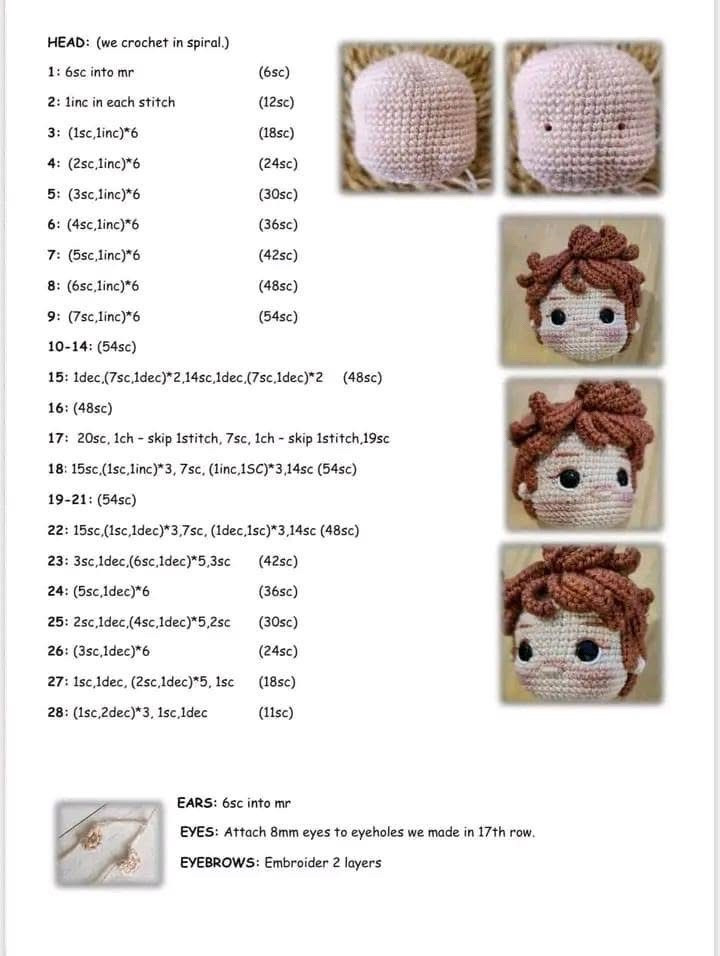 HEAD: (we crochet in spiral.)

1: 6sc into mr (6sc)

2: 1inc in each stitch (12sc)

3: (1sc,1inc)*6 (18sc)

4: (2sc,1inc)*6 (24sc)

5: (3sc,1inc)*6 (30sc)

6: (4sc,1inc)*6 (36sc)

7: (5sc,1inc)*6 (42sc)

8: (6sc,1inc)*6 (48sc)

9: (7sc,1inc)*6 (54sc)

10-14: (54sc)

15: 1dec,(7sc,1dec)*2,14sc,1dec,(7sc,1dec)*2 (48sc)

16: (48sc)

17: 20sc, 1ch - skip 1stitch, 7sc, 1ch - skip 1stitch,19sc

18: 15sc,(1sc,1inc)*3, 7sc, (1inc,1SC)*3,14sc (54sc)

19-21: (54sc)

22: 15sc,(1sc,1dec)*3,7sc, (1dec,1sc)*3,14sc (48sc)

23: 3sc,1dec,(6sc,1dec)*5,3sc (42sc)

24: (5sc,1dec)*6 (36sc)

25: 2sc,1dec,(4sc,1dec)*5,2sc (30sc)

26: (3sc,1dec)*6 (24sc)

27: 1sc,1dec, (2sc,1dec)*5, 1sc (18sc)

28: (1sc,2dec)*3, 1sc,1dec (11sc)

EARS: 6sc into mr

EYES: Attach 8mm eyes to eyeholes we made in 17th row.

EYEBROWS: Embroider 2 layers