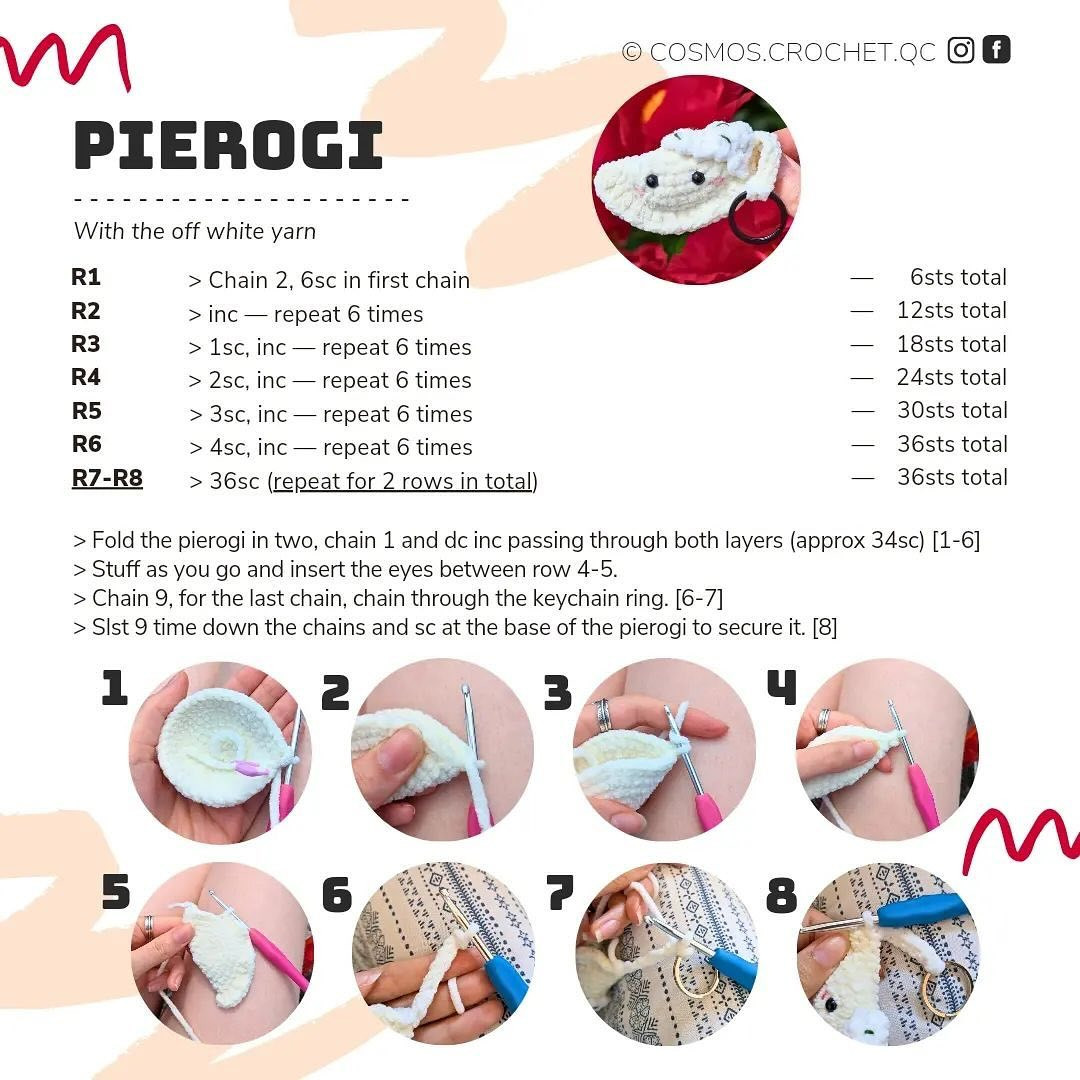 © COSMOS.CROCHET.QC

PIEROGI

With the off white yarn

| | | | |
|---|---|---|---|
| R1 | > Chain 2, 6sc in first chain | — | 6sts total |
| R2 | > inc — repeat 6 times | — | 12sts total |
| R3 | > 1sc, inc — repeat 6 times | — | 18sts total |
| R4 | > 2sc, inc — repeat 6 times | — | 24sts total |
| R5 | > 3sc, inc — repeat 6 times | — | 30sts total |
| R6 | > 4sc, inc — repeat 6 times | — | 36sts total |
| R7-R8 | > 36sc (repeat for 2 rows in total) | — | 36sts total |

> Fold the pierogi in two, chain 1 and dc inc passing through both layers (approx 34sc) [1-6]
> Stuff as you go and insert the eyes between row 4-5.
> Chain 9, for the last chain, chain through the keychain ring. [6-7]
> Slst 9 time down the chains and sc at the base of the pierogi to secure it. [8]

1 2 3 4

5 6 7 8