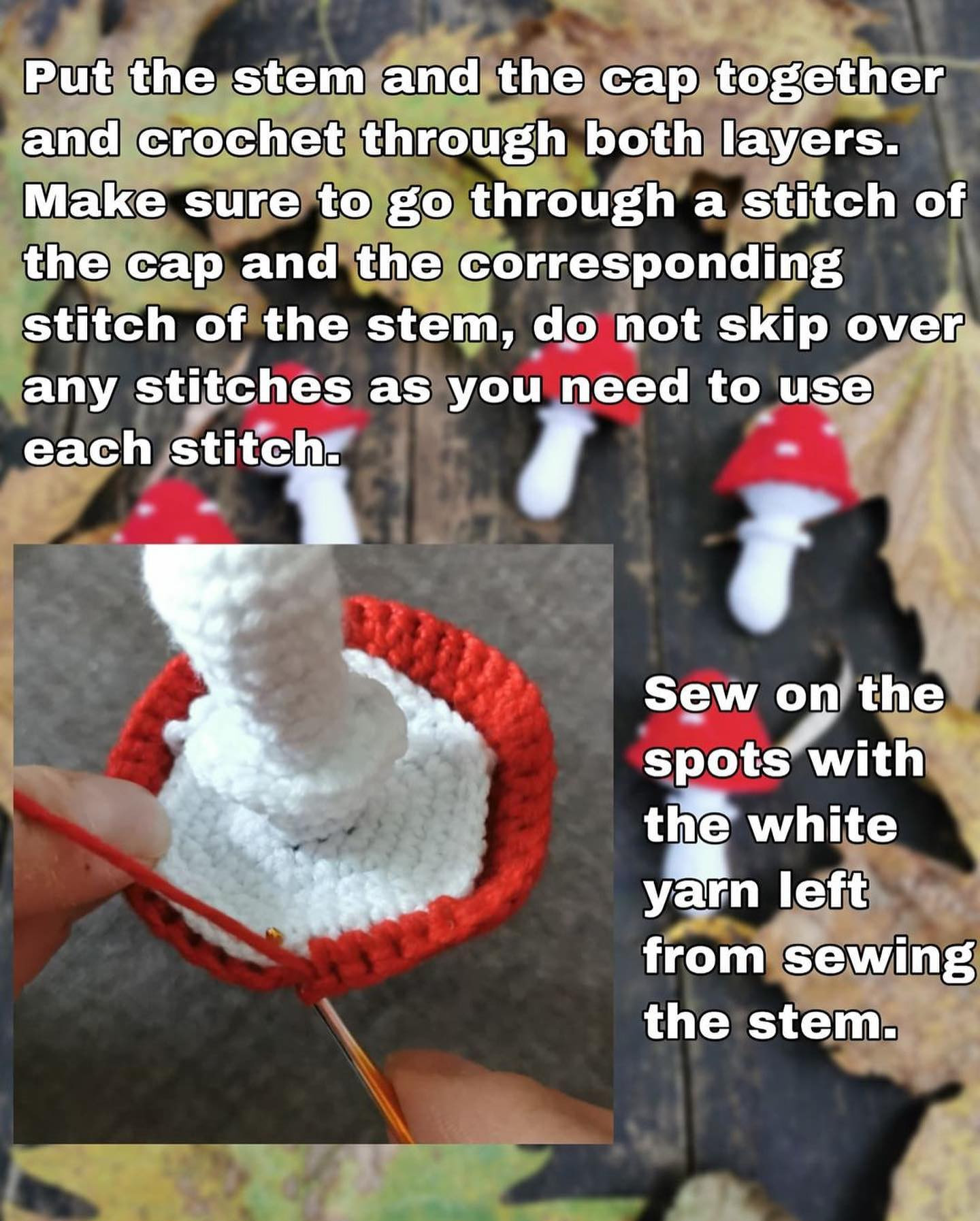 Put the stem and the cap together and crochet through both layers. Make sure to go through a stitch of the cap and the corresponding stitch of the stem, do not skip over any stitches as you need to use each stitch.

Sew on the spots with the white yarn left from sewing the stem.