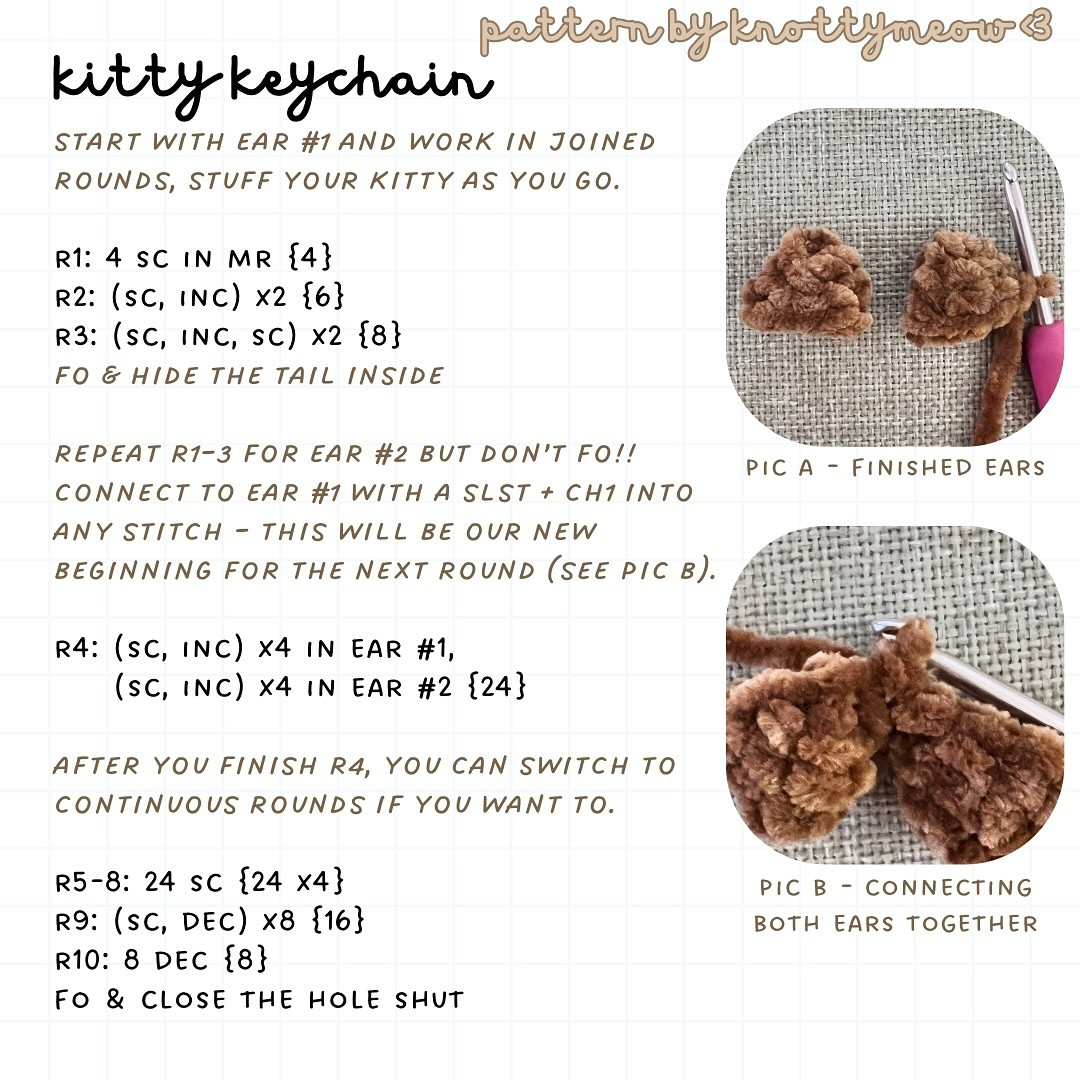 pattern by knottymeow <3

kitty keychain

START WITH EAR #1 AND WORK IN JOINED ROUNDS, STUFF YOUR KITTY AS YOU GO.

R1: 4 SC IN MR {4}
R2: (SC, INC) X2 {6}
R3: (SC, INC, SC) X2 {8}
FO & HIDE THE TAIL INSIDE

REPEAT R1-3 FOR EAR #2 BUT DON'T FO!! CONNECT TO EAR #1 WITH A SLST + CH1 INTO ANY STITCH - THIS WILL BE OUR NEW BEGINNING FOR THE NEXT ROUND (SEE PIC B).

R4: (SC, INC) X4 IN EAR #1,
(SC, INC) X4 IN EAR #2 {24}

AFTER YOU FINISH R4, YOU CAN SWITCH TO CONTINUOUS ROUNDS IF YOU WANT TO.

R5-8: 24 SC {24 X4}
R9: (SC, DEC) X8 {16}
R10: 8 DEC {8}
FO & CLOSE THE HOLE SHUT

PIC A - FINISHED EARS

PIC B - CONNECTING BOTH EARS TOGETHER