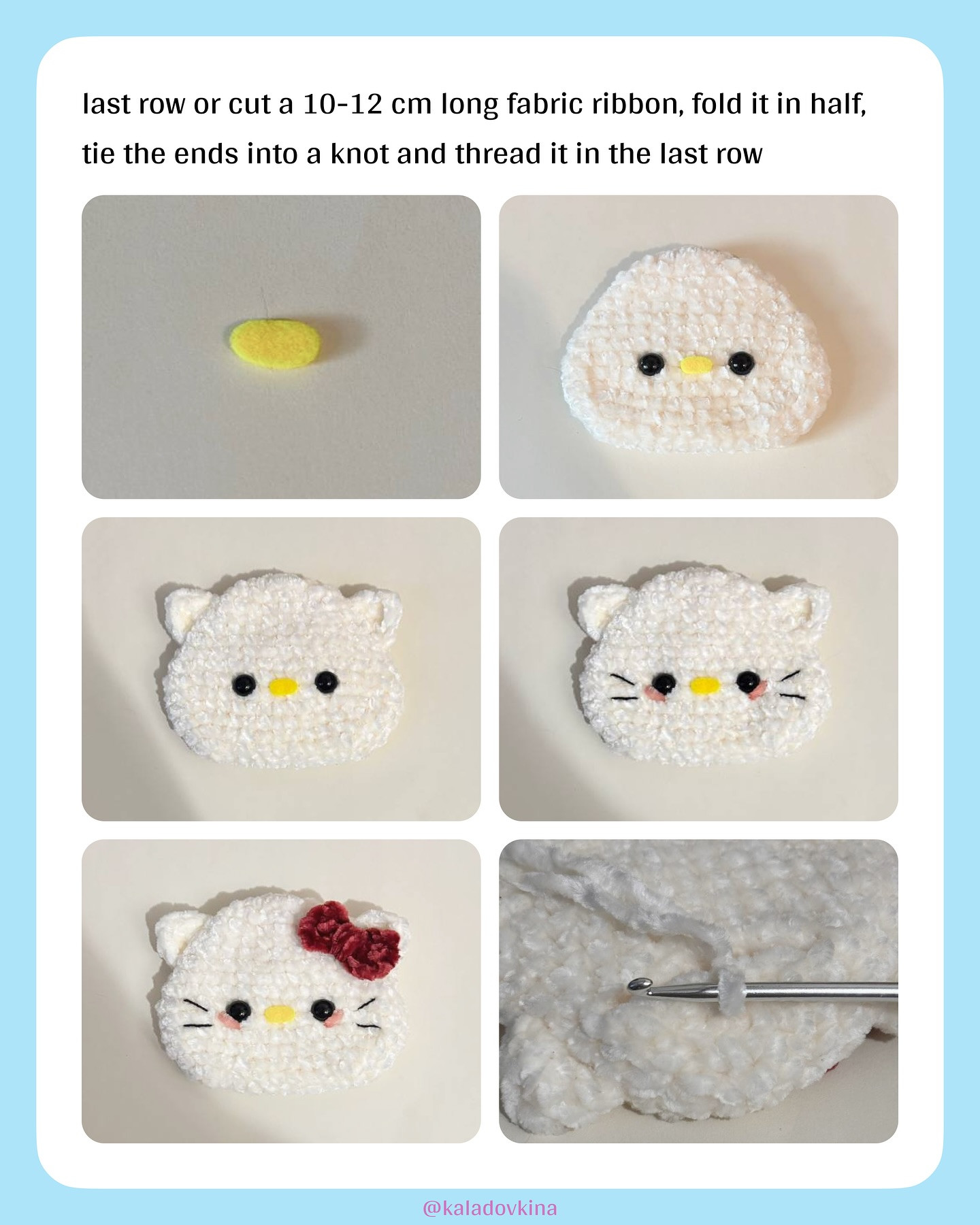 last row or cut a 10-12 cm long fabric ribbon, fold it in half, tie the ends into a knot and thread it in the last row

@kaladovkina