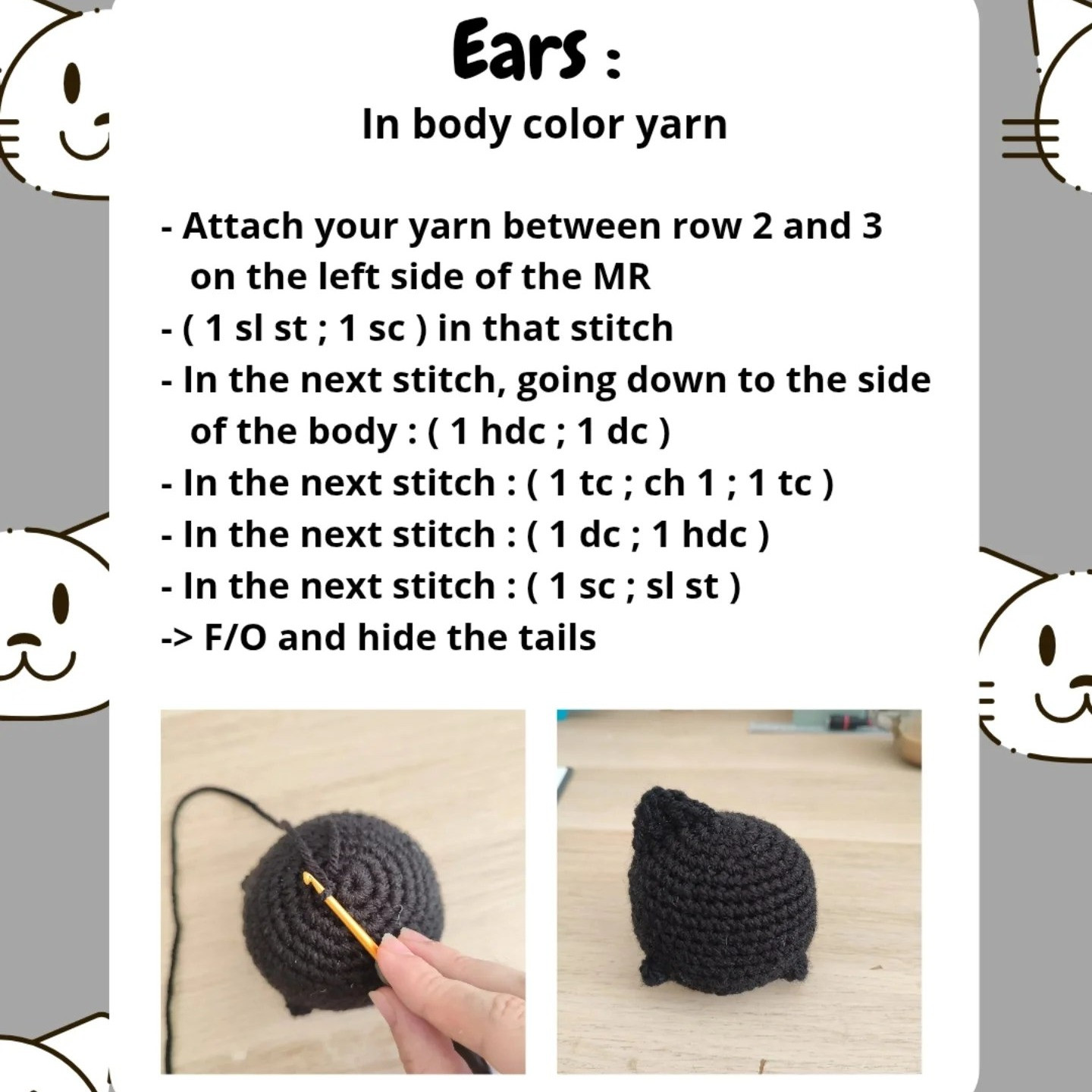 Ears :

In body color yarn

- Attach your yarn between row 2 and 3 on the left side of the MR
- ( 1 sl st ; 1 sc ) in that stitch
- In the next stitch, going down to the side of the body : ( 1 hdc ; 1 dc )
- In the next stitch : ( 1 tc ; ch 1 ; 1 tc )
- In the next stitch : ( 1 dc ; 1 hdc )
- In the next stitch : ( 1 sc ; sl st )
-> F/O and hide the tails