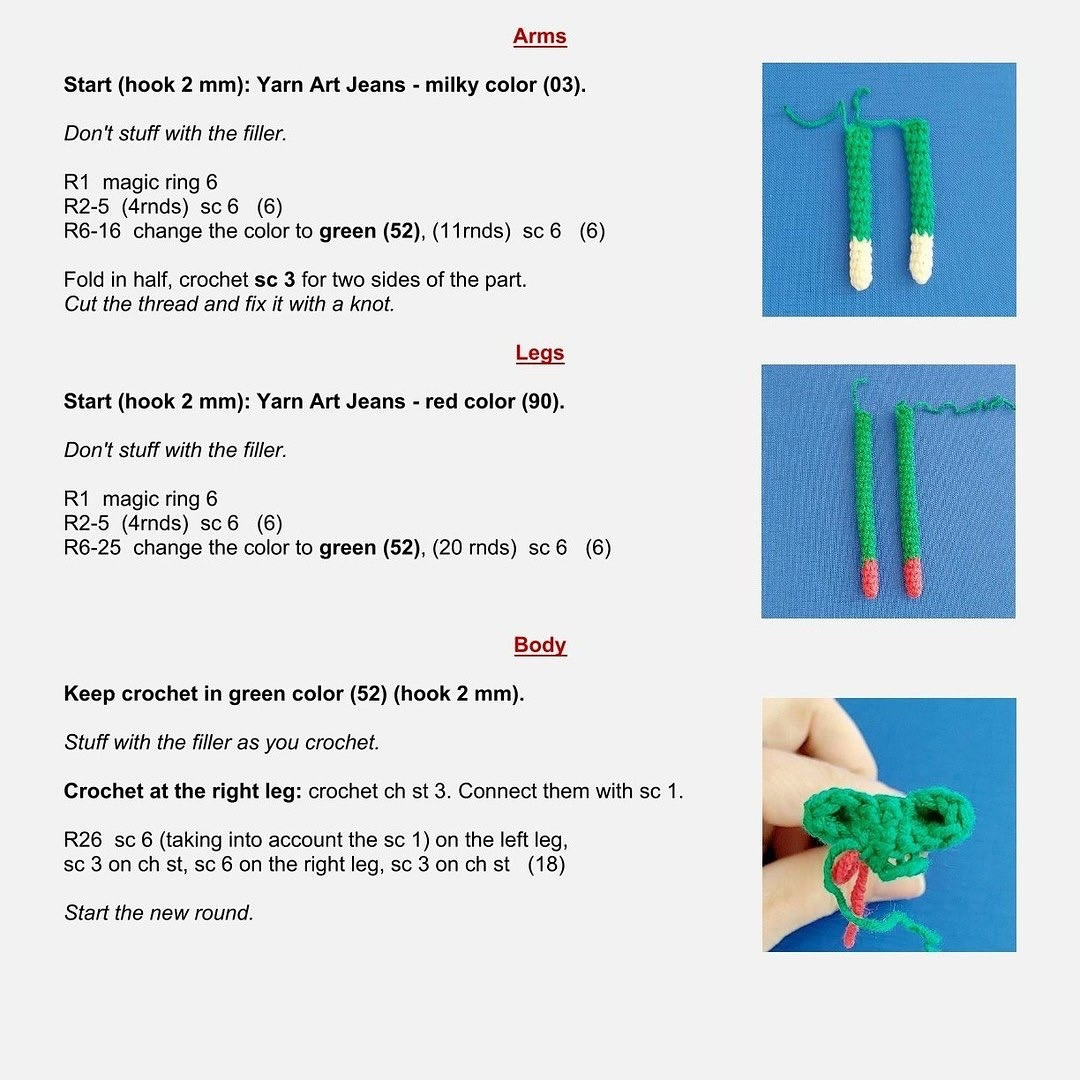 Arms

Start (hook 2 mm): Yarn Art Jeans - milky color (03).

Don't stuff with the filler.

R1 magic ring 6
R2-5 (4rnds) sc 6 (6)
R6-16 change the color to green (52), (11rnds) sc 6 (6)

Fold in half, crochet sc 3 for two sides of the part.
Cut the thread and fix it with a knot.

Legs

Start (hook 2 mm): Yarn Art Jeans - red color (90).

Don't stuff with the filler.

R1 magic ring 6
R2-5 (4rnds) sc 6 (6)
R6-25 change the color to green (52), (20 rnds) sc 6 (6)

Body

Keep crochet in green color (52) (hook 2 mm).

Stuff with the filler as you crochet.

Crochet at the right leg: crochet ch st 3. Connect them with sc 1.

R26 sc 6 (taking into account the sc 1) on the left leg, sc 3 on ch st, sc 6 on the right leg, sc 3 on ch st (18)

Start the new round.