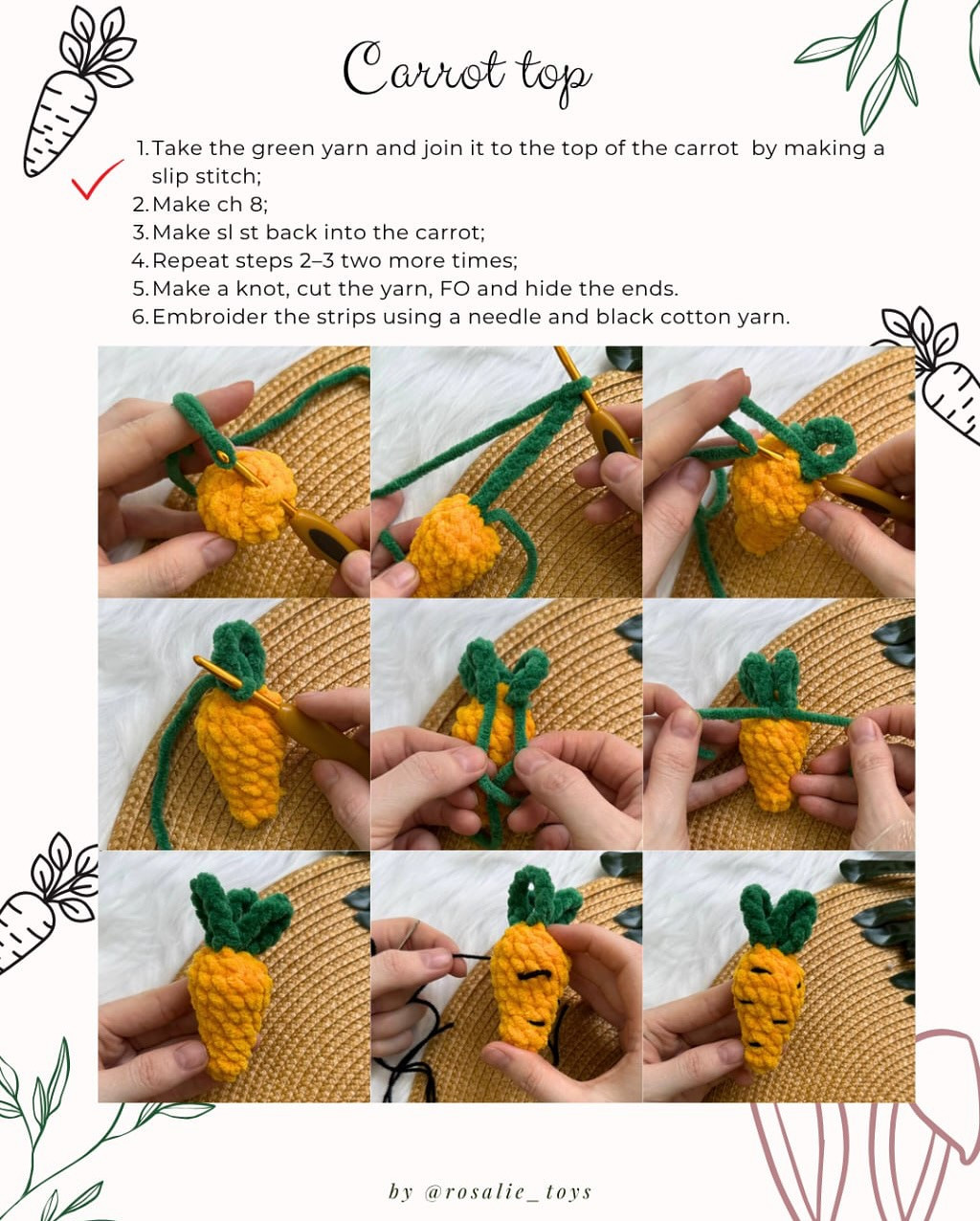 Carrot top

1. Take the green yarn and join it to the top of the carrot by making a slip stitch;
2. Make ch 8;
3. Make sl st back into the carrot;
4. Repeat steps 2–3 two more times;
5. Make a knot, cut the yarn, FO and hide the ends.
6. Embroider the strips using a needle and black cotton yarn.

by @rosalie_toys