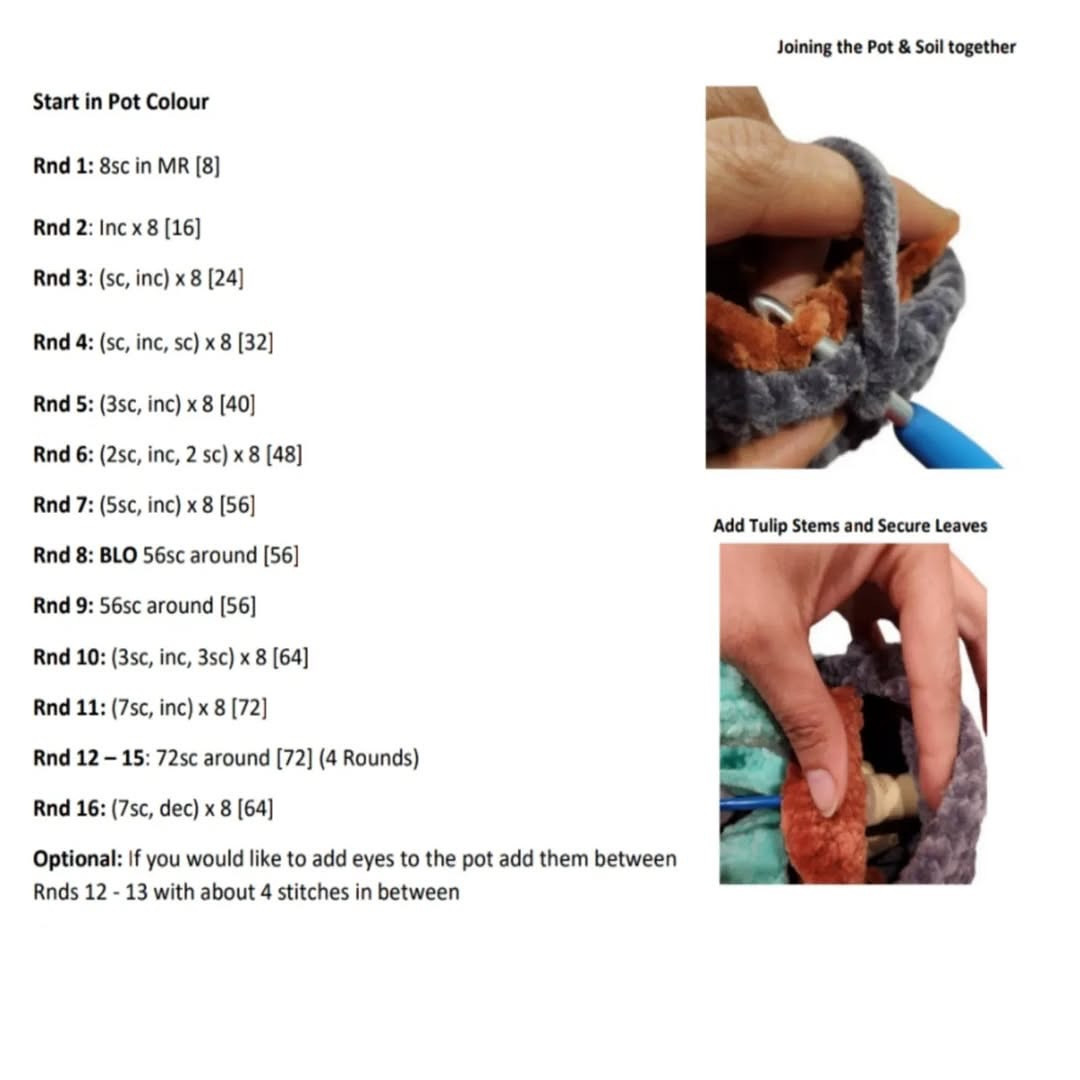 Start in Pot Colour

Rnd 1: 8sc in MR [8]

Rnd 2: Inc x 8 [16]

Rnd 3: (sc, inc) x 8 [24]

Rnd 4: (sc, inc, sc) x 8 [32]

Rnd 5: (3sc, inc) x 8 [40]

Rnd 6: (2sc, inc, 2 sc) x 8 [48]

Rnd 7: (5sc, inc) x 8 [56]

Rnd 8: BLO 56sc around [56]

Rnd 9: 56sc around [56]

Rnd 10: (3sc, inc, 3sc) x 8 [64]

Rnd 11: (7sc, inc) x 8 [72]

Rnd 12 – 15: 72sc around [72] (4 Rounds)

Rnd 16: (7sc, dec) x 8 [64]

Optional: If you would like to add eyes to the pot add them between Rnds 12 - 13 with about 4 stitches in between

Joining the Pot & Soil together

Add Tulip Stems and Secure Leaves