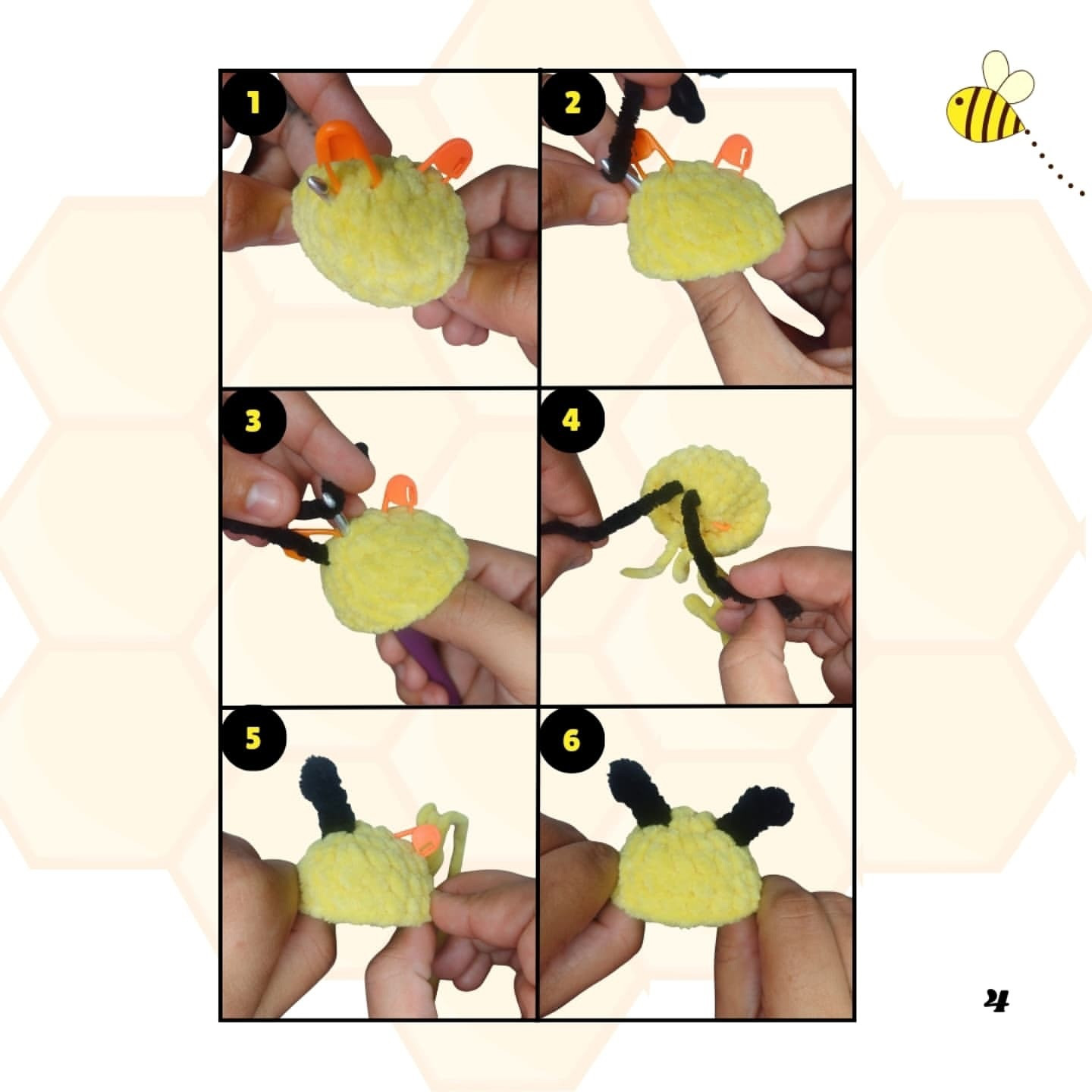 1
2
3
4
5
6
4