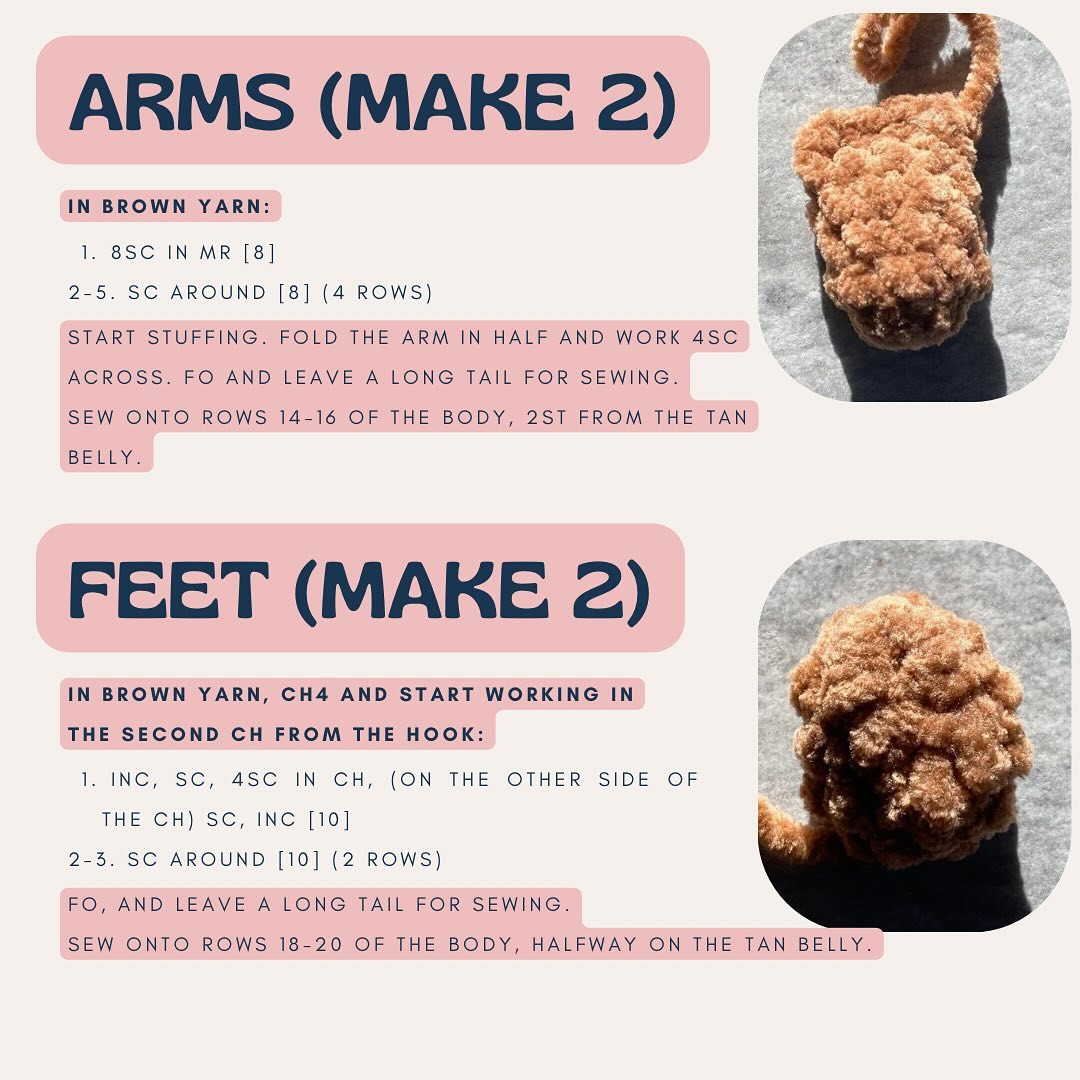 ARMS (MAKE 2)

IN BROWN YARN:

1. 8SC IN MR [8]
2-5. SC AROUND [8] (4 ROWS)

START STUFFING. FOLD THE ARM IN HALF AND WORK 4SC ACROSS. FO AND LEAVE A LONG TAIL FOR SEWING.
SEW ONTO ROWS 14-16 OF THE BODY, 2ST FROM THE TAN BELLY.

FEET (MAKE 2)

IN BROWN YARN, CH4 AND START WORKING IN THE SECOND CH FROM THE HOOK:

1. INC, SC, 4SC IN CH, (ON THE OTHER SIDE OF THE CH) SC, INC [10]
2-3. SC AROUND [10] (2 ROWS)

FO, AND LEAVE A LONG TAIL FOR SEWING.
SEW ONTO ROWS 18-20 OF THE BODY, HALFWAY ON THE TAN BELLY.