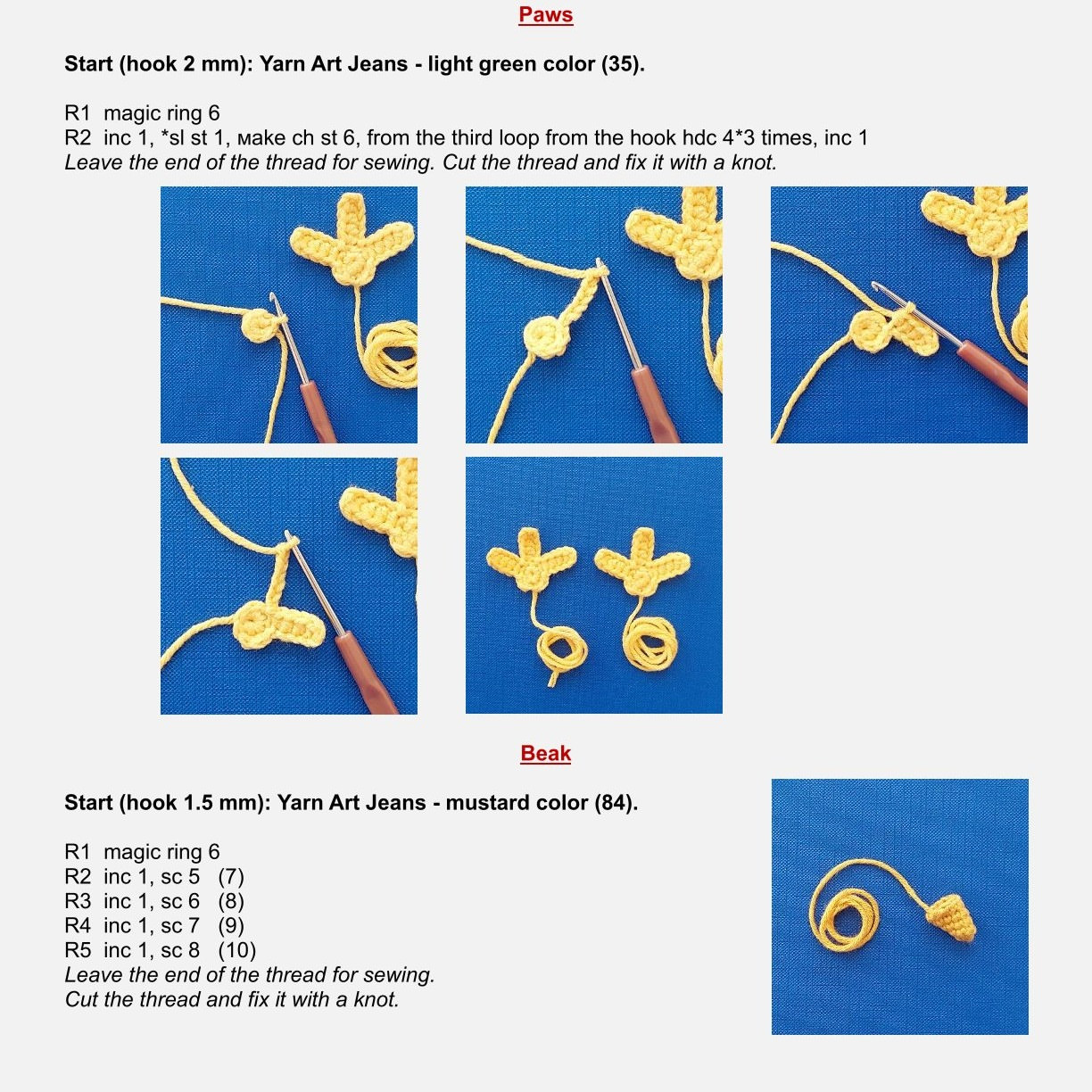 Paws

Start (hook 2 mm): Yarn Art Jeans - light green color (35).

R1 magic ring 6
R2 inc 1, *sl st 1, мake ch st 6, from the third loop from the hook hdc 4*3 times, inc 1
Leave the end of the thread for sewing. Cut the thread and fix it with a knot.

Beak

Start (hook 1.5 mm): Yarn Art Jeans - mustard color (84).

R1 magic ring 6
R2 inc 1, sc 5 (7)
R3 inc 1, sc 6 (8)
R4 inc 1, sc 7 (9)
R5 inc 1, sc 8 (10)
Leave the end of the thread for sewing.
Cut the thread and fix it with a knot.