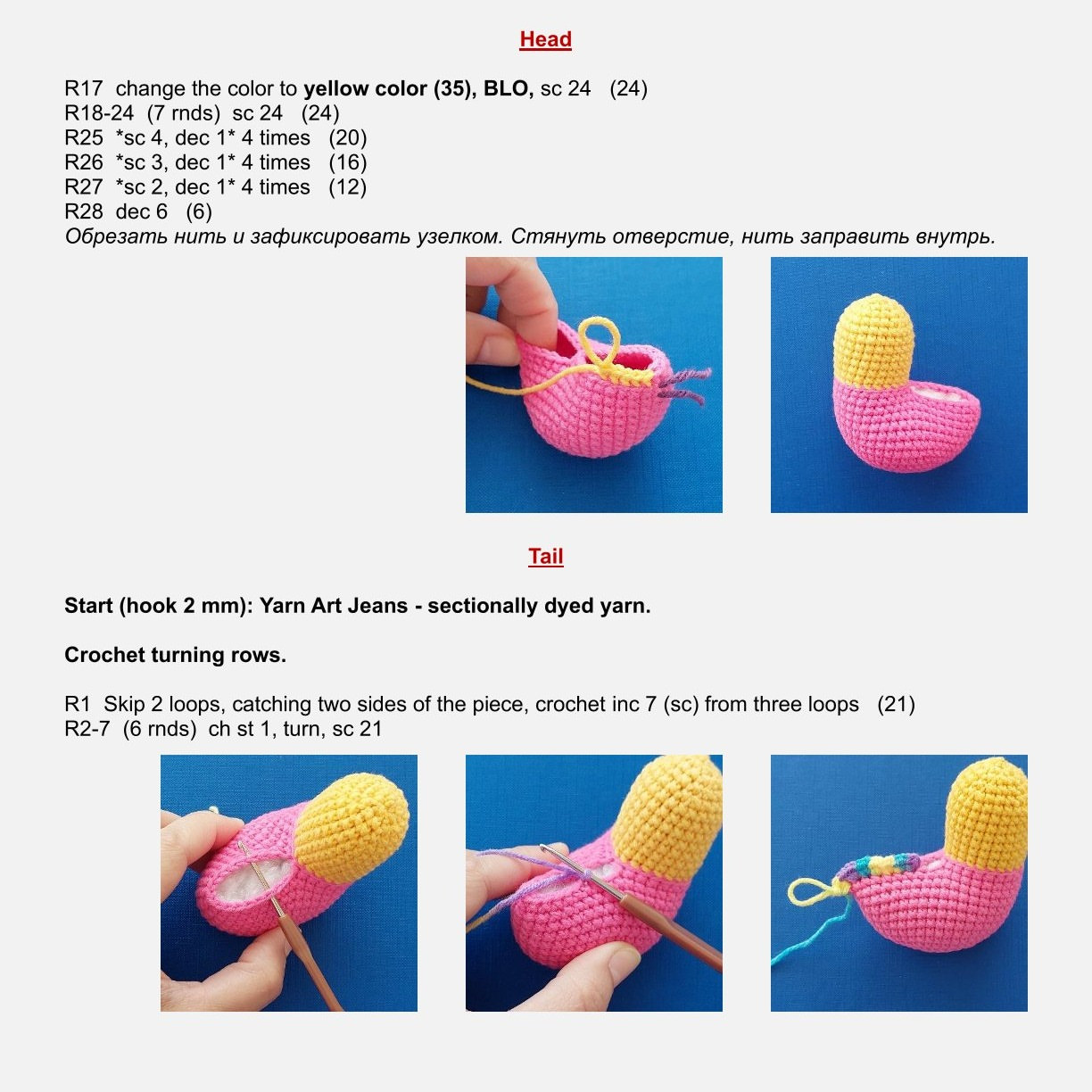 Head

R17 change the color to yellow color (35), BLO, sc 24 (24)
R18-24 (7 rnds) sc 24 (24)
R25 *sc 4, dec 1* 4 times (20)
R26 *sc 3, dec 1* 4 times (16)
R27 *sc 2, dec 1* 4 times (12)
R28 dec 6 (6)
Обрезать нить и зафиксировать узелком. Стянуть отверстие, нить заправить внутрь.

Tail

Start (hook 2 mm): Yarn Art Jeans - sectionally dyed yarn.

Crochet turning rows.

R1 Skip 2 loops, catching two sides of the piece, crochet inc 7 (sc) from three loops (21)
R2-7 (6 rnds) ch st 1, turn, sc 21