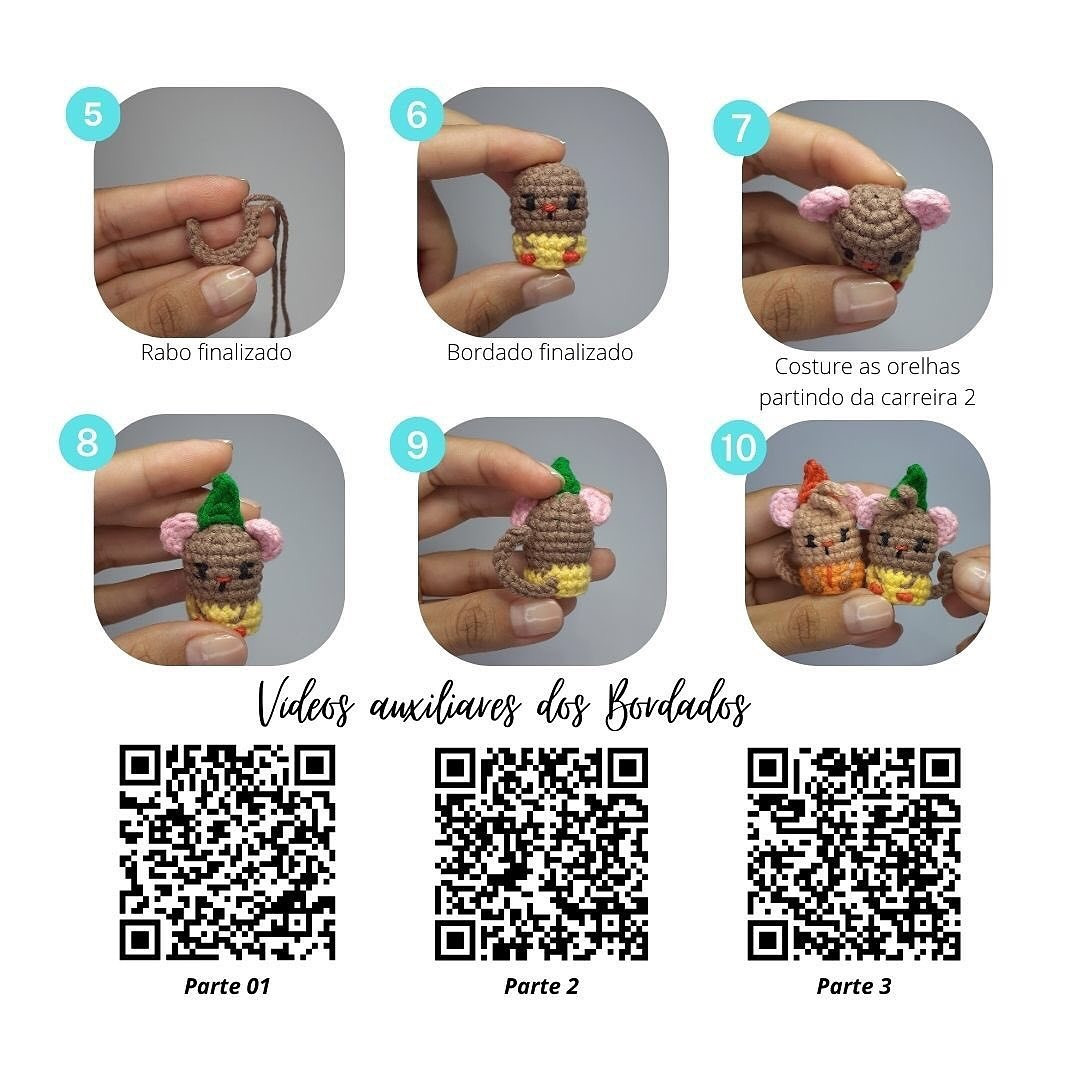 5

Rabo finalizado

6

Bordado finalizado

7

Costure as orelhas partindo da carreira 2

8

9

10

Videos auxiliares dos Bordados

Parte 01

Parte 2

Parte 3