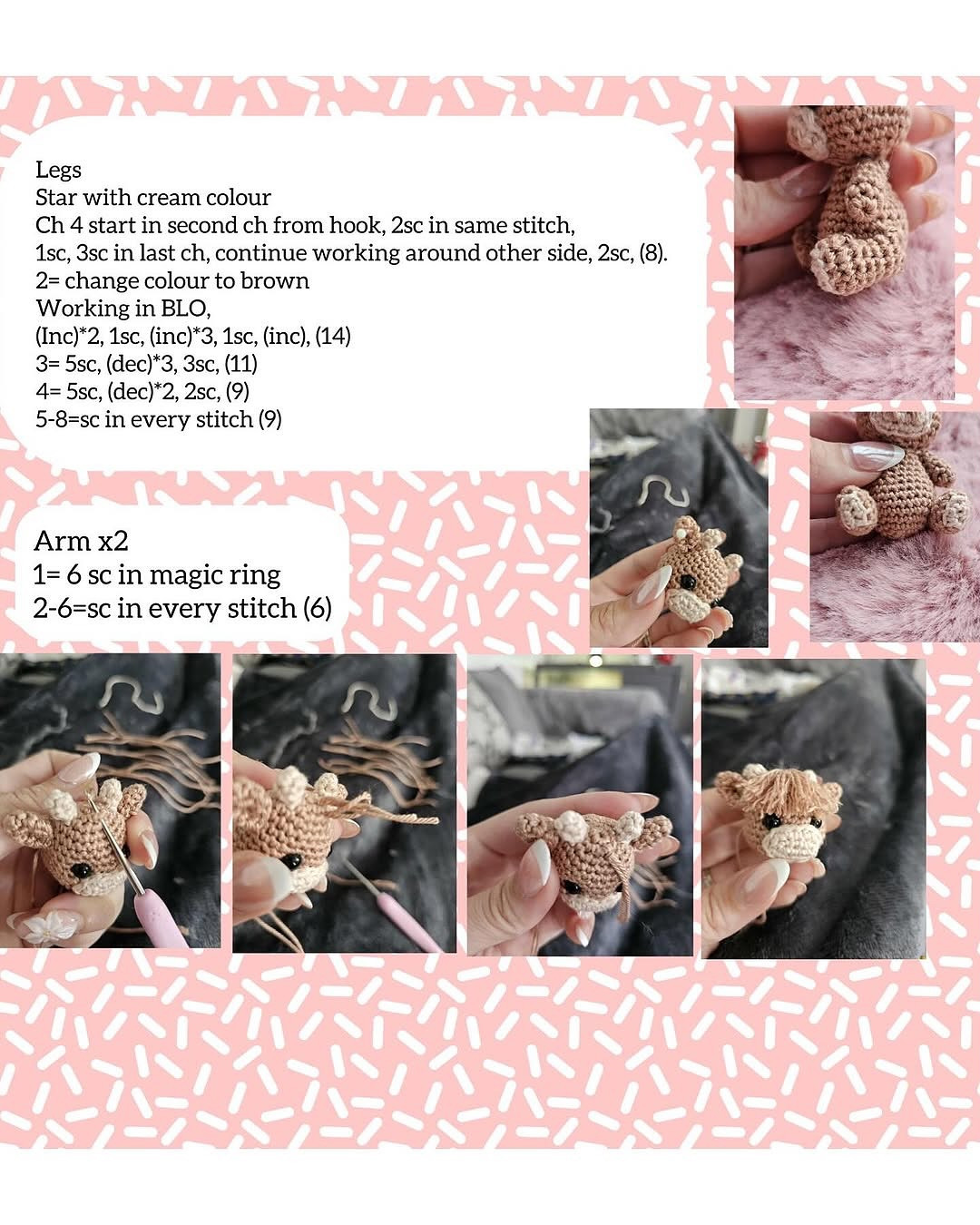 Legs
Star with cream colour
Ch 4 start in second ch from hook, 2sc in same stitch, 1sc, 3sc in last ch, continue working around other side, 2sc, (8).
2= change colour to brown
Working in BLO,
(Inc)*2, 1sc, (inc)*3, 1sc, (inc), (14)
3= 5sc, (dec)*3, 3sc, (11)
4= 5sc, (dec)*2, 2sc, (9)
5-8=sc in every stitch (9)

Arm x2
1= 6 sc in magic ring
2-6=sc in every stitch (6)