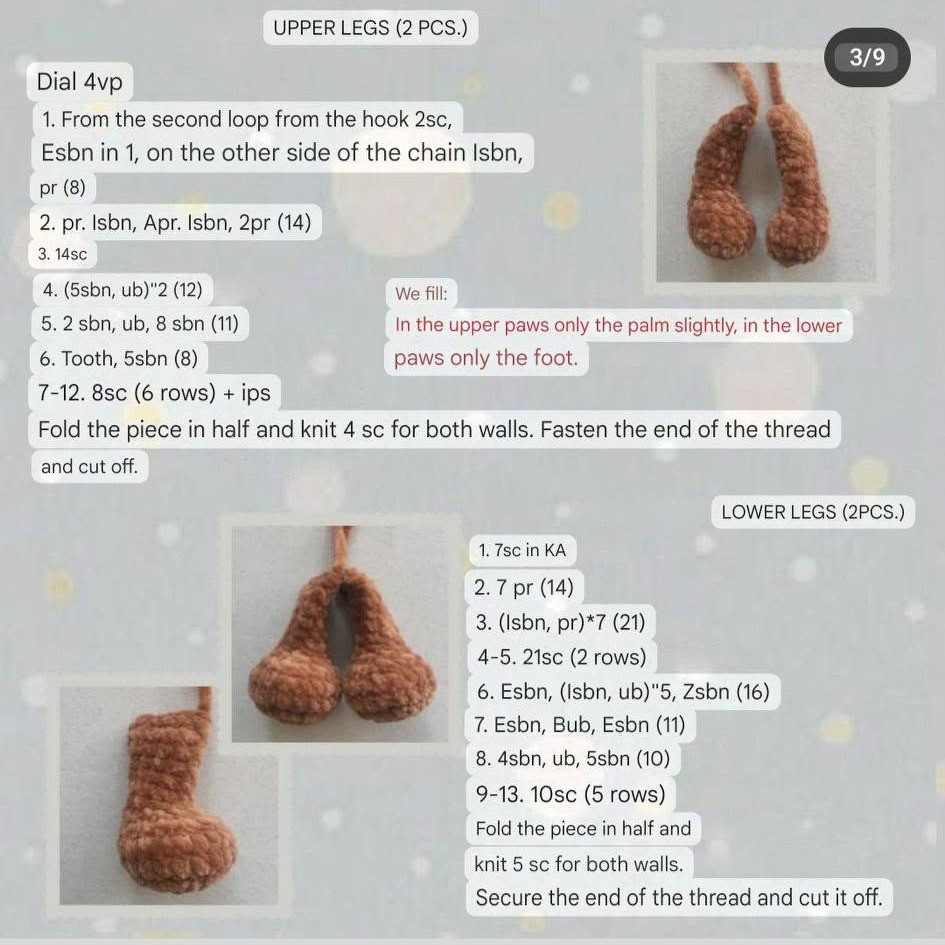 UPPER LEGS (2 PCS.)

3/9

Dial 4vp

1. From the second loop from the hook 2sc, Esbn in 1, on the other side of the chain Isbn, pr (8)

2. pr. Isbn, Apr. Isbn, 2pr (14)

3. 14sc

4. (5sbn, ub)"2 (12)

5. 2 sbn, ub, 8 sbn (11)

6. Tooth, 5sbn (8)

7-12. 8sc (6 rows) + ips

Fold the piece in half and knit 4 sc for both walls. Fasten the end of the thread and cut off.

We fill:
In the upper paws only the palm slightly, in the lower paws only the foot.

LOWER LEGS (2PCS.)

1. 7sc in KA

2. 7 pr (14)

3. (Isbn, pr)*7 (21)

4-5. 21sc (2 rows)

6. Esbn, (Isbn, ub)"5, Zsbn (16)

7. Esbn, Bub, Esbn (11)

8. 4sbn, ub, 5sbn (10)

9-13. 10sc (5 rows)

Fold the piece in half and knit 5 sc for both walls.

Secure the end of the thread and cut it off.