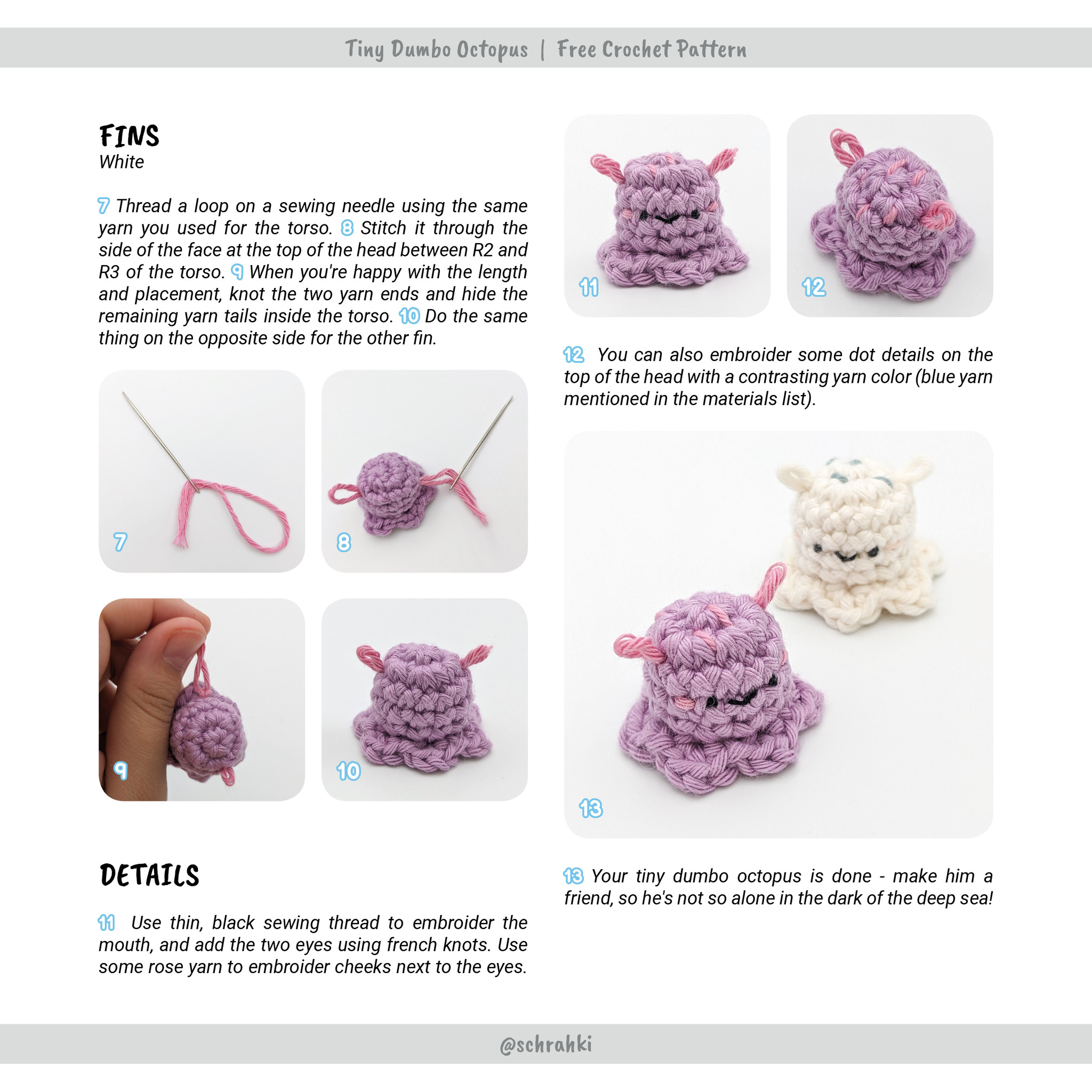 Tiny Dumbo Octopus | Free Crochet Pattern

FINS
White

7 Thread a loop on a sewing needle using the same yarn you used for the torso. 8 Stitch it through the side of the face at the top of the head between R2 and R3 of the torso. 9 When you're happy with the length and placement, knot the two yarn ends and hide the remaining yarn tails inside the torso. 10 Do the same thing on the opposite side for the other fin.

7

8

9

10

DETAILS

11 Use thin, black sewing thread to embroider the mouth, and add the two eyes using french knots. Use some rose yarn to embroider cheeks next to the eyes.

11

12

12 You can also embroider some dot details on the top of the head with a contrasting yarn color (blue yarn mentioned in the materials list).

13

13 Your tiny dumbo octopus is done - make him a friend, so he's not so alone in the dark of the deep sea!

@schrahki