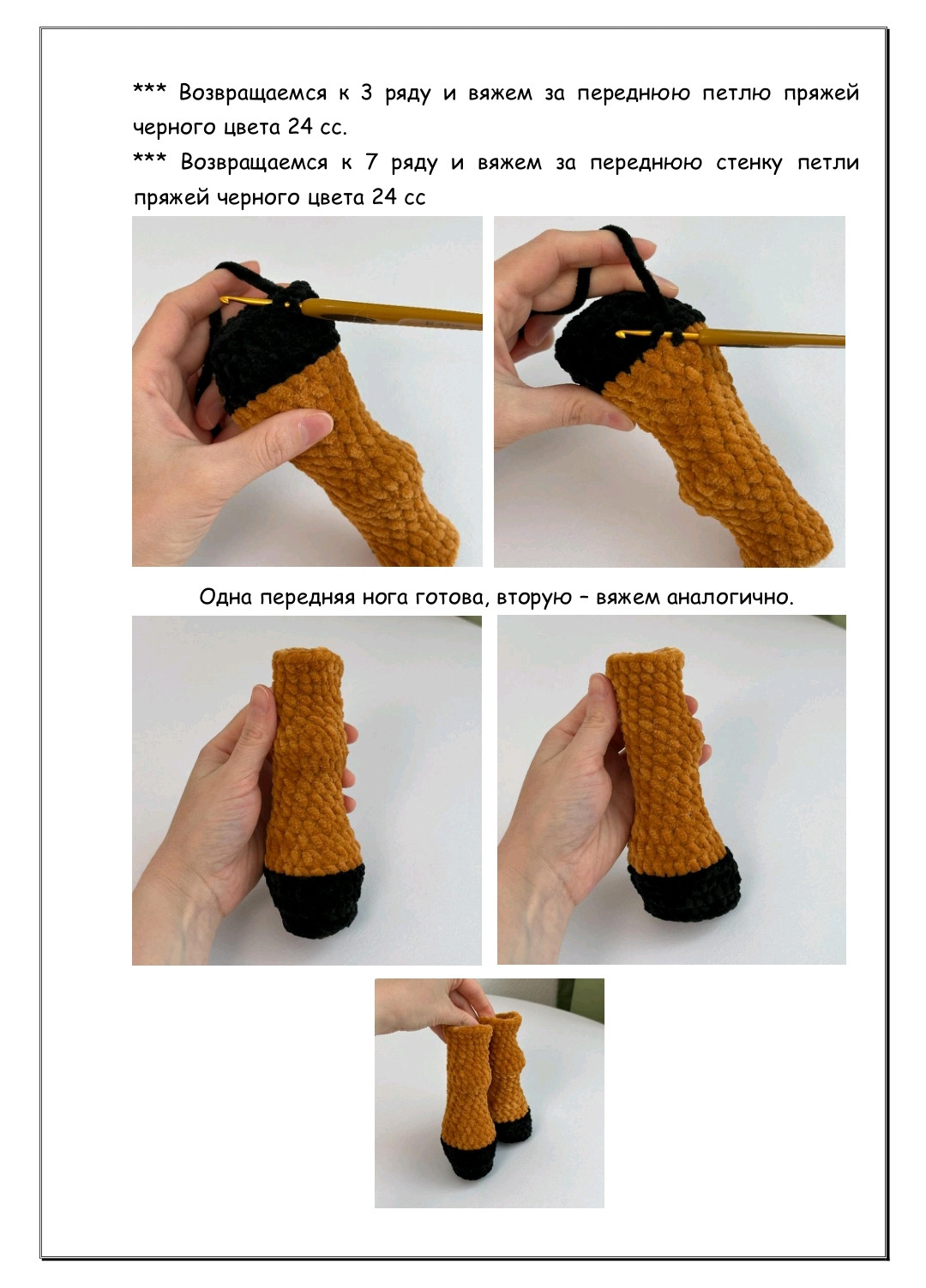 *** Возвращаемся к 3 ряду и вяжем за переднюю петлю пряжей черного цвета 24 сс.
*** Возвращаемся к 7 ряду и вяжем за переднюю стенку петли пряжей черного цвета 24 сс

Одна передняя нога готова, вторую – вяжем аналогично.