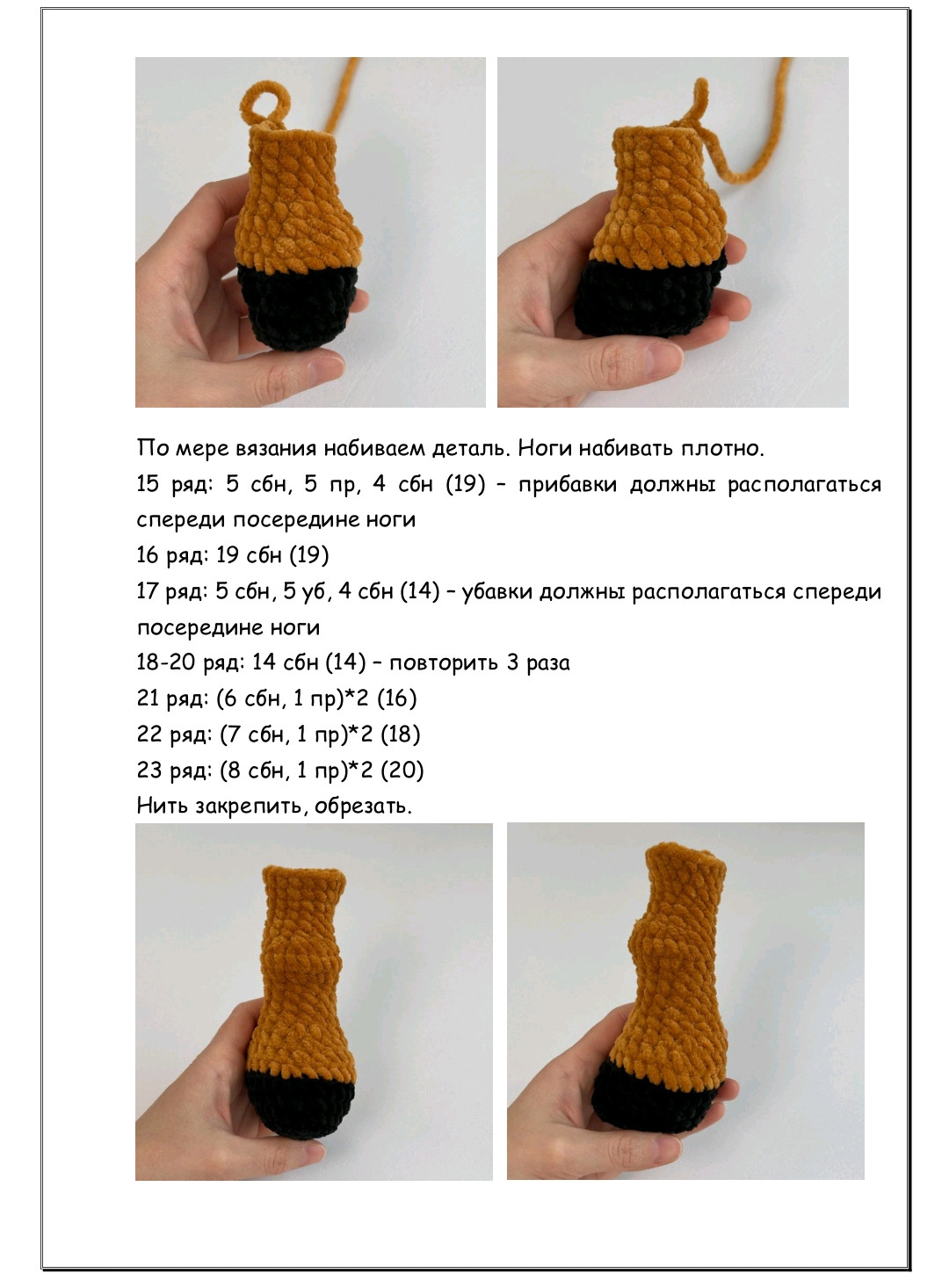 По мере вязания набиваем деталь. Ноги набивать плотно.

15 ряд: 5 сбн, 5 пр, 4 сбн (19) – прибавки должны располагаться спереди посередине ноги

16 ряд: 19 сбн (19)

17 ряд: 5 сбн, 5 уб, 4 сбн (14) – убавки должны располагаться спереди посередине ноги

18-20 ряд: 14 сбн (14) – повторить 3 раза

21 ряд: (6 сбн, 1 пр)*2 (16)

22 ряд: (7 сбн, 1 пр)*2 (18)

23 ряд: (8 сбн, 1 пр)*2 (20)

Нить закрепить, обрезать.