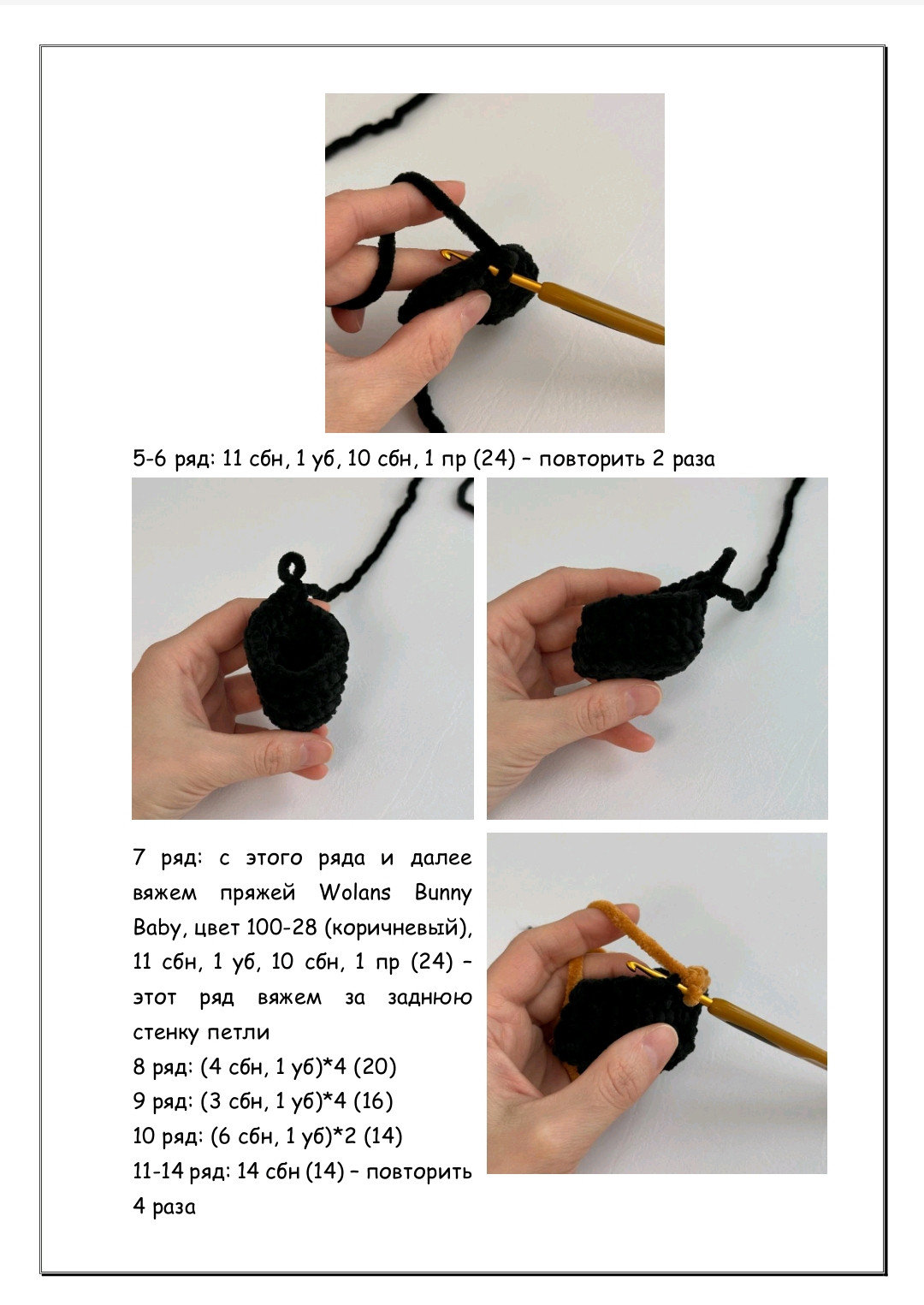 5-6 ряд: 11 сбн, 1 уб, 10 сбн, 1 пр (24) – повторить 2 раза

7 ряд: с этого ряда и далее вяжем пряжей Wolans Bunny Baby, цвет 100-28 (коричневый), 11 сбн, 1 уб, 10 сбн, 1 пр (24) – этот ряд вяжем за заднюю стенку петли
8 ряд: (4 сбн, 1 уб)*4 (20)
9 ряд: (3 сбн, 1 уб)*4 (16)
10 ряд: (6 сбн, 1 уб)*2 (14)
11-14 ряд: 14 сбн (14) – повторить 4 раза