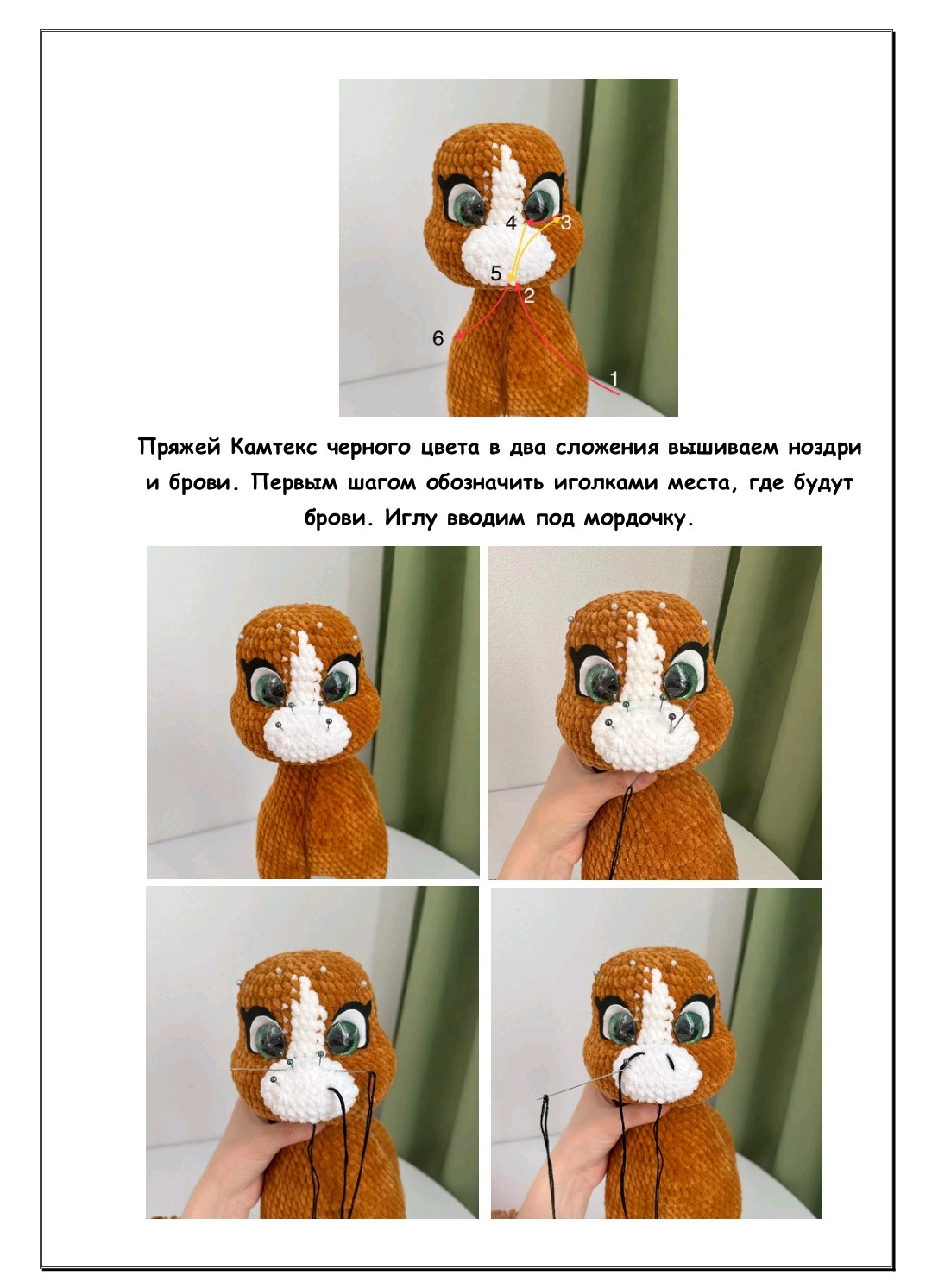 4
3
5
2
6
1

Пряжей Камтекс черного цвета в два сложения вышиваем ноздри и брови. Первым шагом обозначить иголками места, где будут брови. Иглу вводим под мордочку.