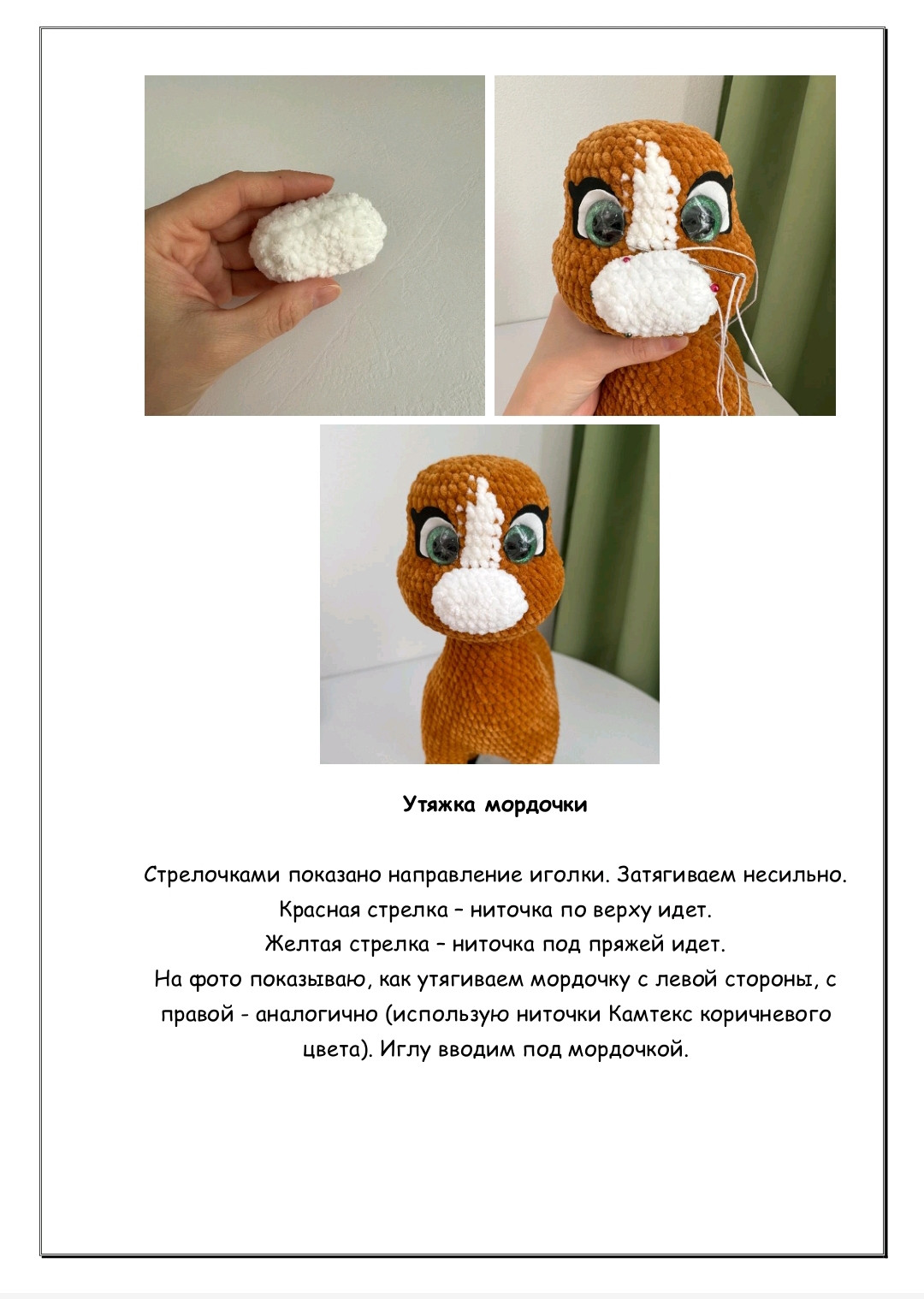 Утяжка мордочки

Стрелочками показано направление иголки. Затягиваем несильно.
Красная стрелка – ниточка по верху идет.
Желтая стрелка – ниточка под пряжей идет.
На фото показываю, как утягиваем мордочку с левой стороны, с правой - аналогично (использую ниточки Камтекс коричневого цвета). Иглу вводим под мордочкой.