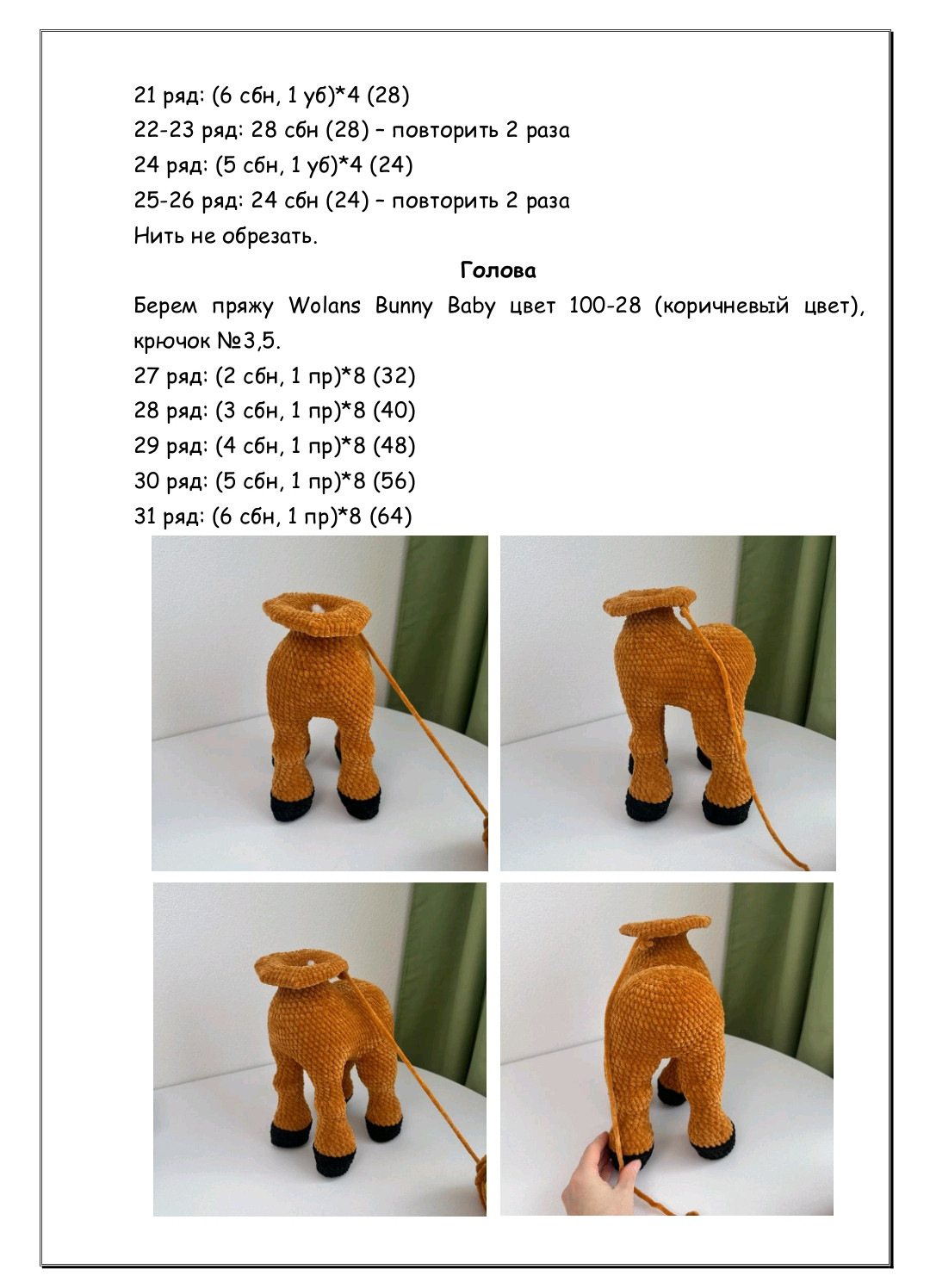 21 ряд: (6 сбн, 1 уб)*4 (28)
22-23 ряд: 28 сбн (28) – повторить 2 раза
24 ряд: (5 сбн, 1 уб)*4 (24)
25-26 ряд: 24 сбн (24) – повторить 2 раза
Нить не обрезать.

Голова

Берем пряжу Wolans Bunny Baby цвет 100-28 (коричневый цвет), крючок №3,5.
27 ряд: (2 сбн, 1 пр)*8 (32)
28 ряд: (3 сбн, 1 пр)*8 (40)
29 ряд: (4 сбн, 1 пр)*8 (48)
30 ряд: (5 сбн, 1 пр)*8 (56)
31 ряд: (6 сбн, 1 пр)*8 (64)