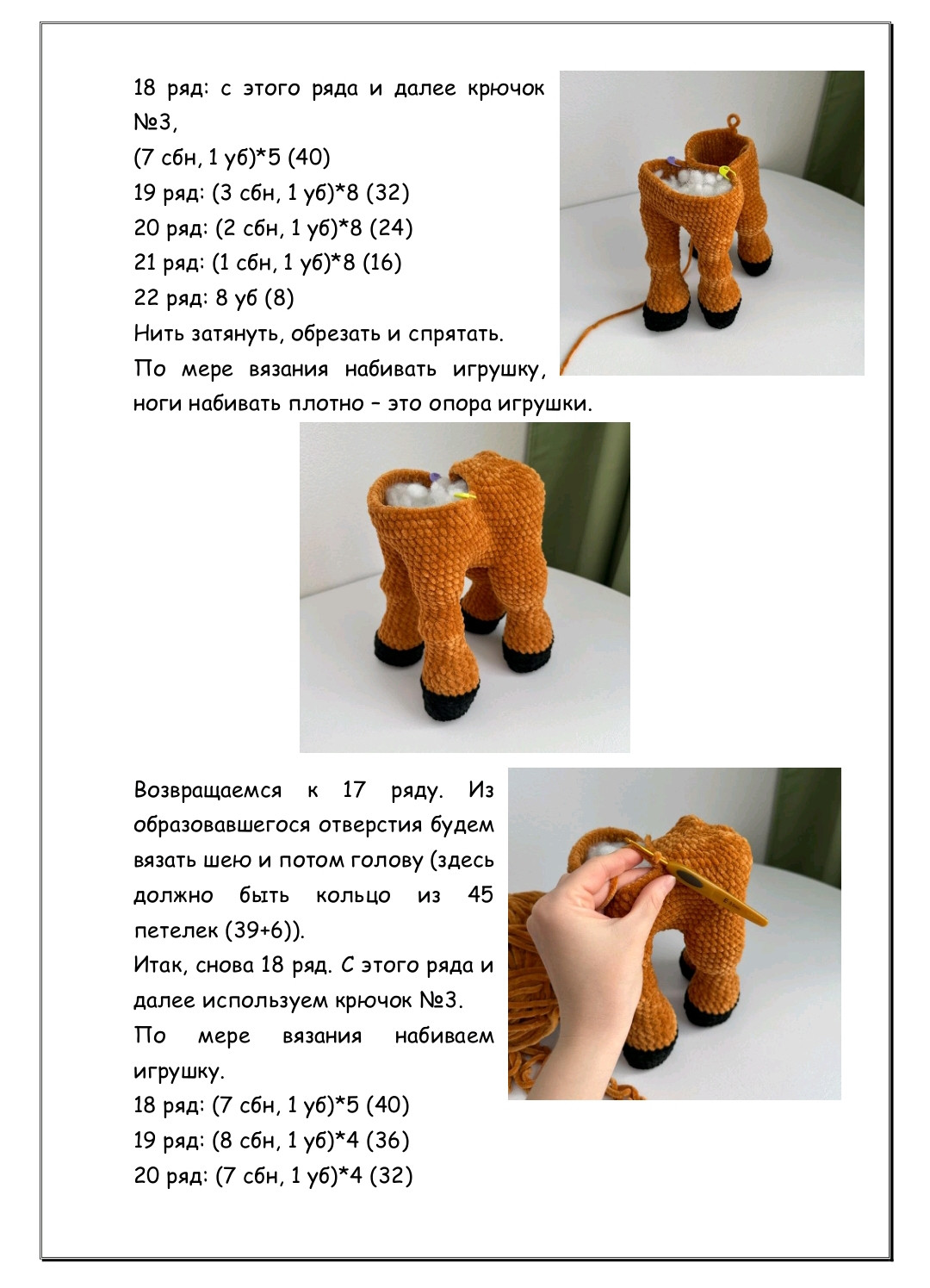 18 ряд: с этого ряда и далее крючок №3,
(7 сбн, 1 уб)*5 (40)
19 ряд: (3 сбн, 1 уб)*8 (32)
20 ряд: (2 сбн, 1 уб)*8 (24)
21 ряд: (1 сбн, 1 уб)*8 (16)
22 ряд: 8 уб (8)
Нить затянуть, обрезать и спрятать.
По мере вязания набивать игрушку, ноги набивать плотно – это опора игрушки.

Возвращаемся к 17 ряду. Из образовавшегося отверстия будем вязать шею и потом голову (здесь должно быть кольцо из 45 петелек (39+6)).
Итак, снова 18 ряд. С этого ряда и далее используем крючок №3.
По мере вязания набиваем игрушку.
18 ряд: (7 сбн, 1 уб)*5 (40)
19 ряд: (8 сбн, 1 уб)*4 (36)
20 ряд: (7 сбн, 1 уб)*4 (32)